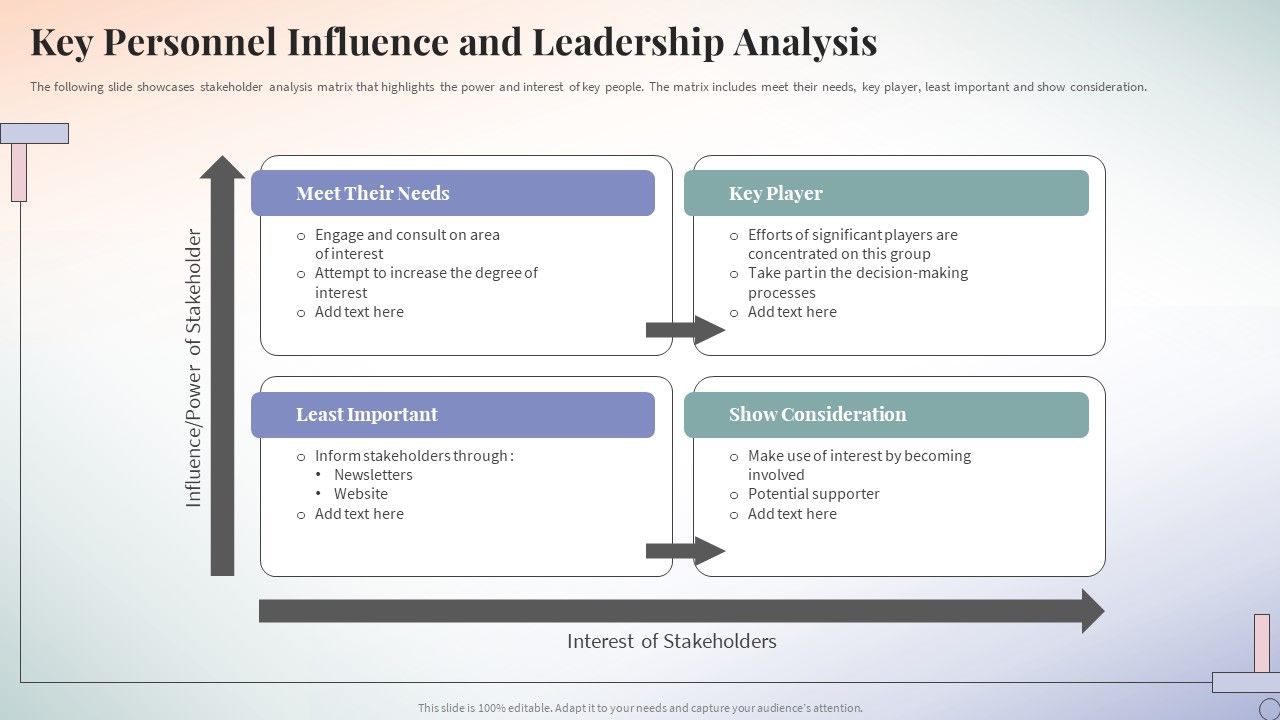 Key Personnel Influence and Leadership Analysis

The following slide showcases stakeholder analysis matrix that highlights the power and interest of key people. The matrix includes meet their needs, key player, least important and show consideration.

Influence/Power of Stakeholder

Meet Their Needs

o Engage and consult on area of interest
o Attempt to increase the degree of interest
o Add text here

Key Player

o Efforts of significant players are concentrated on this group
o Take part in the decision-making processes
o Add text here

Least Important

o Inform stakeholders through :
• Newsletters
• Website
o Add text here

Show Consideration

o Make use of interest by becoming involved
o Potential supporter
o Add text here

Interest of Stakeholders

This slide is 100% editable. Adapt it to your needs and capture your audience's attention.