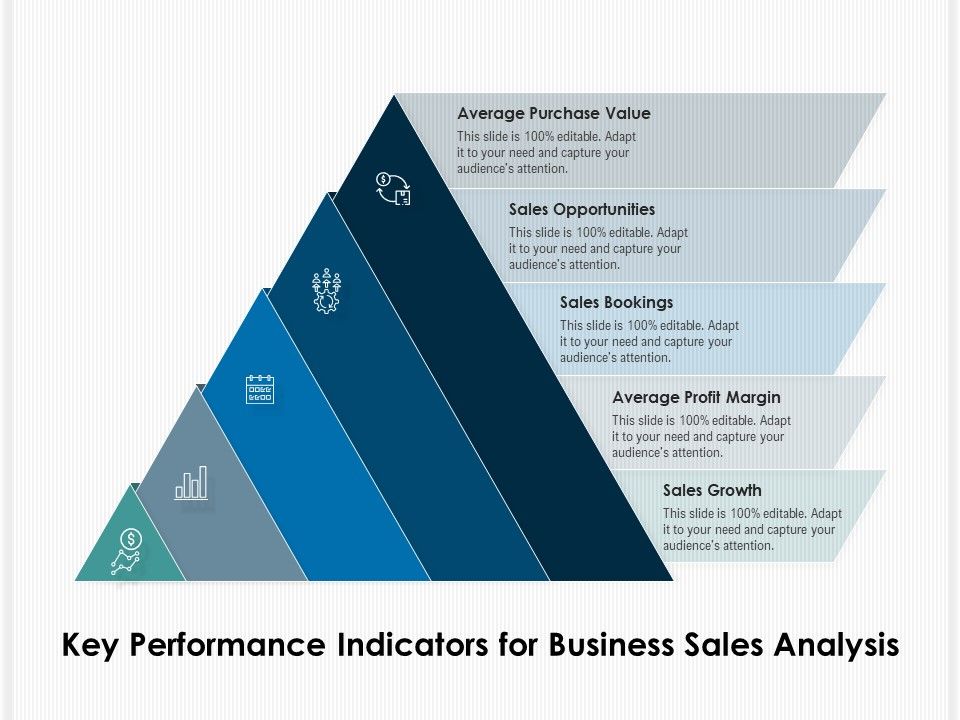 Average Purchase Value
This slide is 100% editable. Adapt it to your need and capture your audience's attention.

Sales Opportunities
This slide is 100% editable. Adapt it to your need and capture your audience's attention.

Sales Bookings
This slide is 100% editable. Adapt it to your need and capture your audience's attention.

Average Profit Margin
This slide is 100% editable. Adapt it to your need and capture your audience's attention.

Sales Growth
This slide is 100% editable. Adapt it to your need and capture your audience's attention.

Key Performance Indicators for Business Sales Analysis