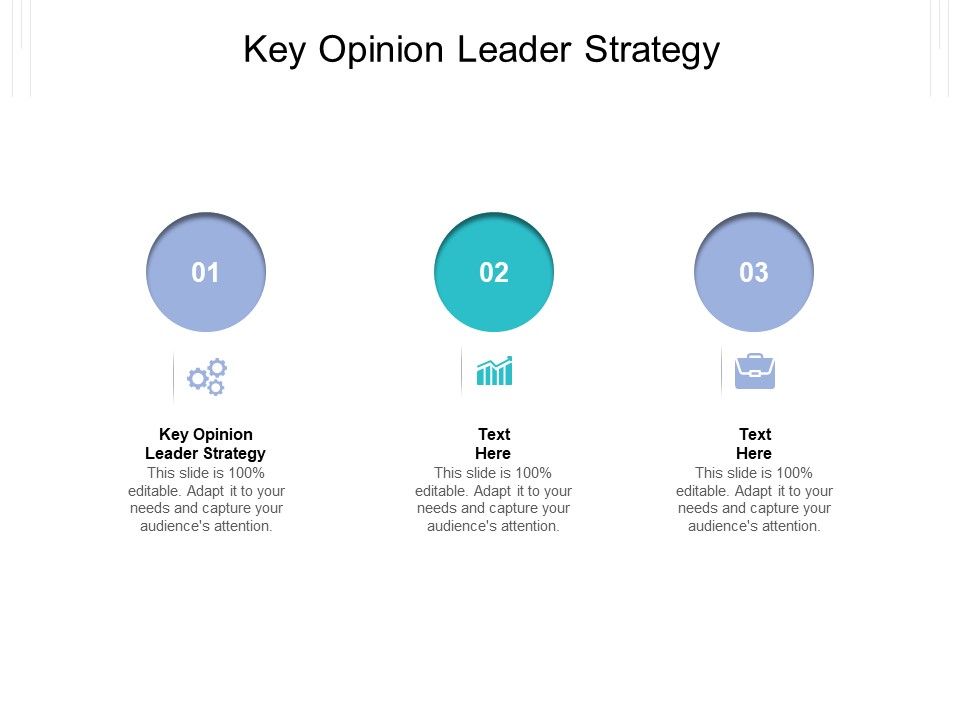 Key Opinion Leader Strategy

01

Key Opinion Leader Strategy
This slide is 100% editable. Adapt it to your needs and capture your audience's attention.

02

Text Here
This slide is 100% editable. Adapt it to your needs and capture your audience's attention.

03

Text Here
This slide is 100% editable. Adapt it to your needs and capture your audience's attention.