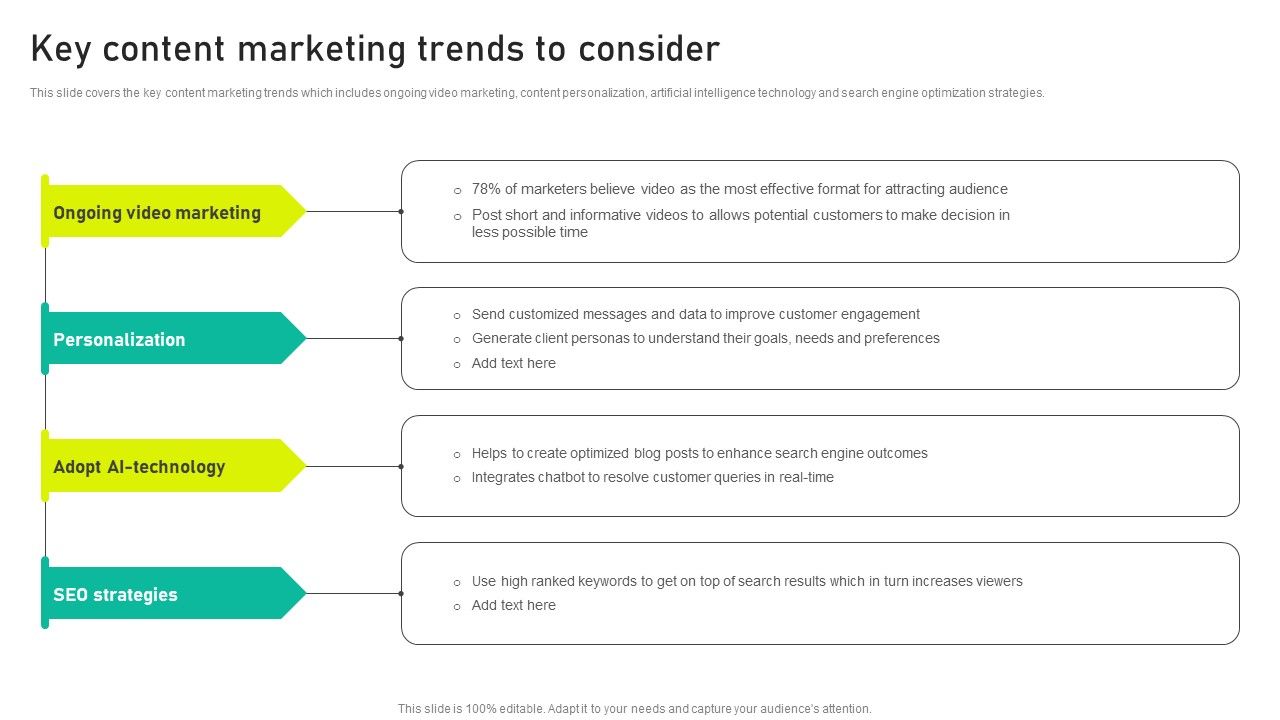 Key content marketing trends to consider

This slide covers the key content marketing trends which includes ongoing video marketing, content personalization, artificial intelligence technology and search engine optimization strategies.

Ongoing video marketing

- 78% of marketers believe video as the most effective format for attracting audience
- Post short and informative videos to allows potential customers to make decision in less possible time

Personalization

- Send customized messages and data to improve customer engagement
- Generate client personas to understand their goals, needs and preferences
- Add text here

Adopt AI-technology

- Helps to create optimized blog posts to enhance search engine outcomes
- Integrates chatbot to resolve customer queries in real-time

SEO strategies

- Use high ranked keywords to get on top of search results which in turn increases viewers
- Add text here

This slide is 100% editable. Adapt it to your needs and capture your audience's attention.