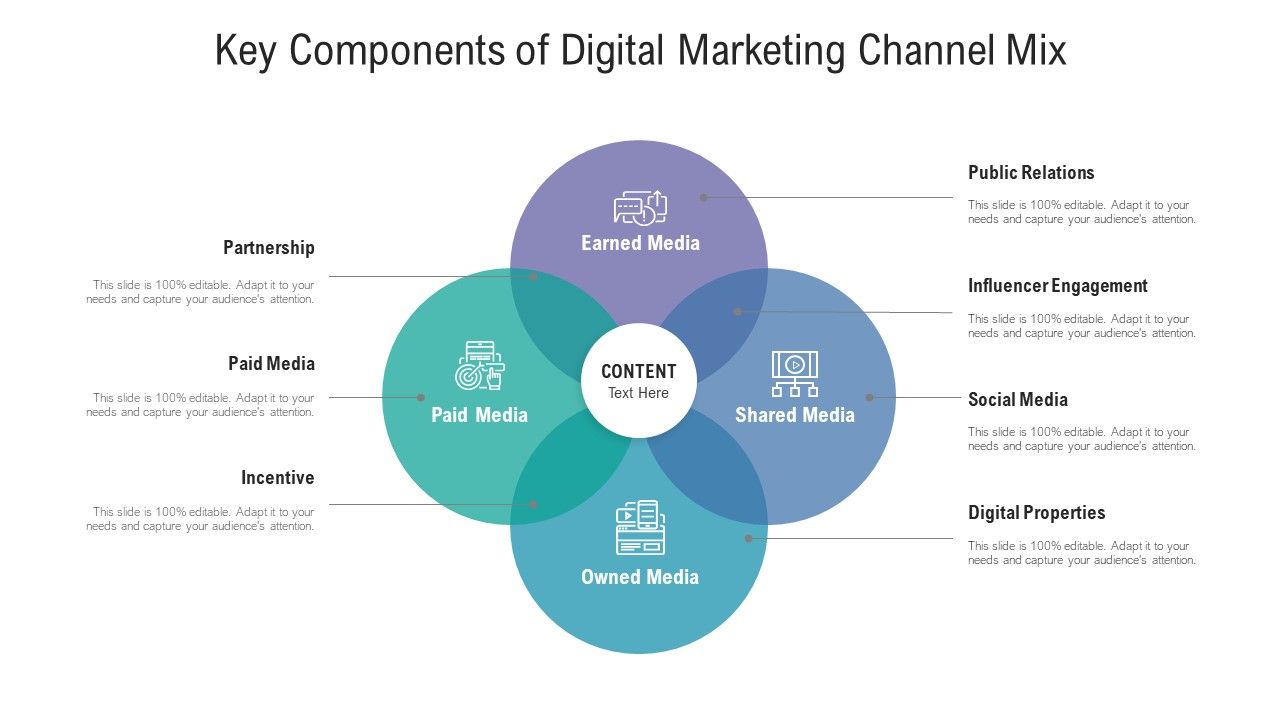 Key Components of Digital Marketing Channel Mix

Partnership

This slide is 100% editable. Adapt it to your needs and capture your audience's attention.

Paid Media

This slide is 100% editable. Adapt it to your needs and capture your audience's attention.

Incentive

This slide is 100% editable. Adapt it to your needs and capture your audience's attention.

Earned Media

Paid Media

CONTENT
Text Here

Shared Media

Owned Media

Public Relations

This slide is 100% editable. Adapt it to your needs and capture your audience's attention.

Influencer Engagement

This slide is 100% editable. Adapt it to your needs and capture your audience's attention.

Social Media

This slide is 100% editable. Adapt it to your needs and capture your audience's attention.

Digital Properties

This slide is 100% editable. Adapt it to your needs and capture your audience's attention.