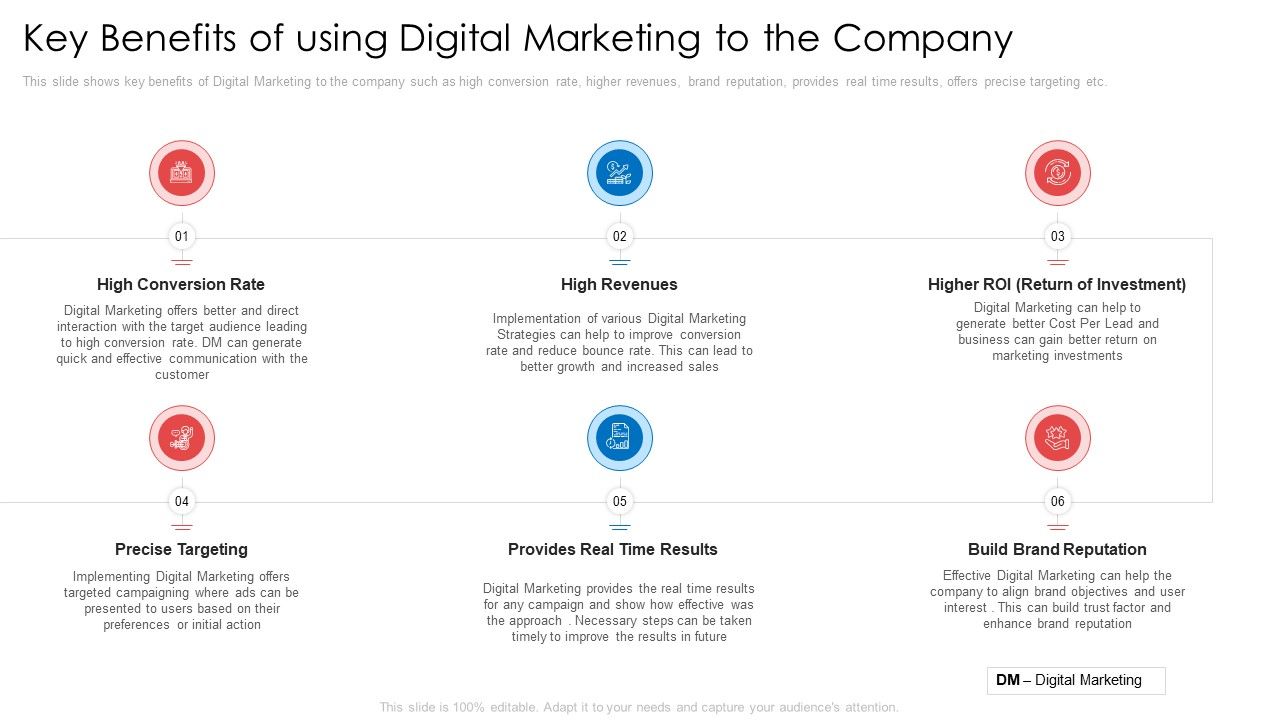 Key Benefits of using Digital Marketing to the Company

This slide shows key benefits of Digital Marketing to the company such as high conversion rate, higher revenues, brand reputation, provides real time results, offers precise targeting etc.

01

High Conversion Rate

Digital Marketing offers better and direct interaction with the target audience leading to high conversion rate. DM can generate quick and effective communication with the customer

02

High Revenues

Implementation of various Digital Marketing Strategies can help to improve conversion rate and reduce bounce rate. This can lead to better growth and increased sales

03

Higher ROI (Return of Investment)

Digital Marketing can help to generate better Cost Per Lead and business can gain better return on marketing investments

04

Precise Targeting

Implementing Digital Marketing offers targeted campaigning where ads can be presented to users based on their preferences or initial action

05

Provides Real Time Results

Digital Marketing provides the real time results for any campaign and show how effective was the approach . Necessary steps can be taken timely to improve the results in future

06

Build Brand Reputation

Effective Digital Marketing can help the company to align brand objectives and user interest . This can build trust factor and enhance brand reputation

DM – Digital Marketing

This slide is 100% editable. Adapt it to your needs and capture your audience's attention.