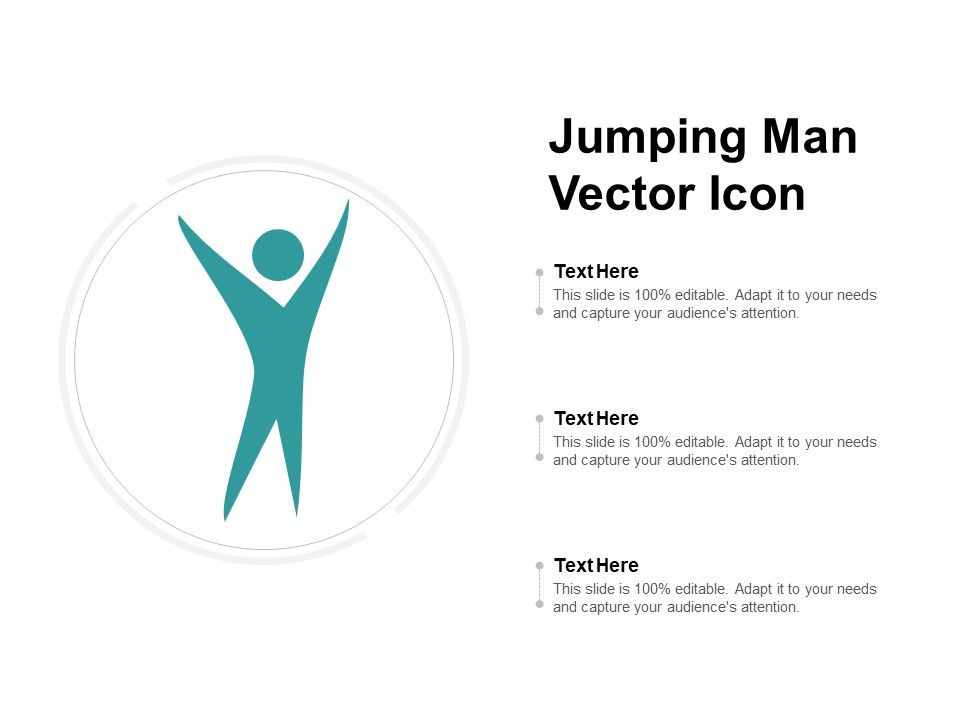 Jumping Man Vector Icon

Text Here
This slide is 100% editable. Adapt it to your needs and capture your audience's attention.

Text Here
This slide is 100% editable. Adapt it to your needs and capture your audience's attention.

Text Here
This slide is 100% editable. Adapt it to your needs and capture your audience's attention.