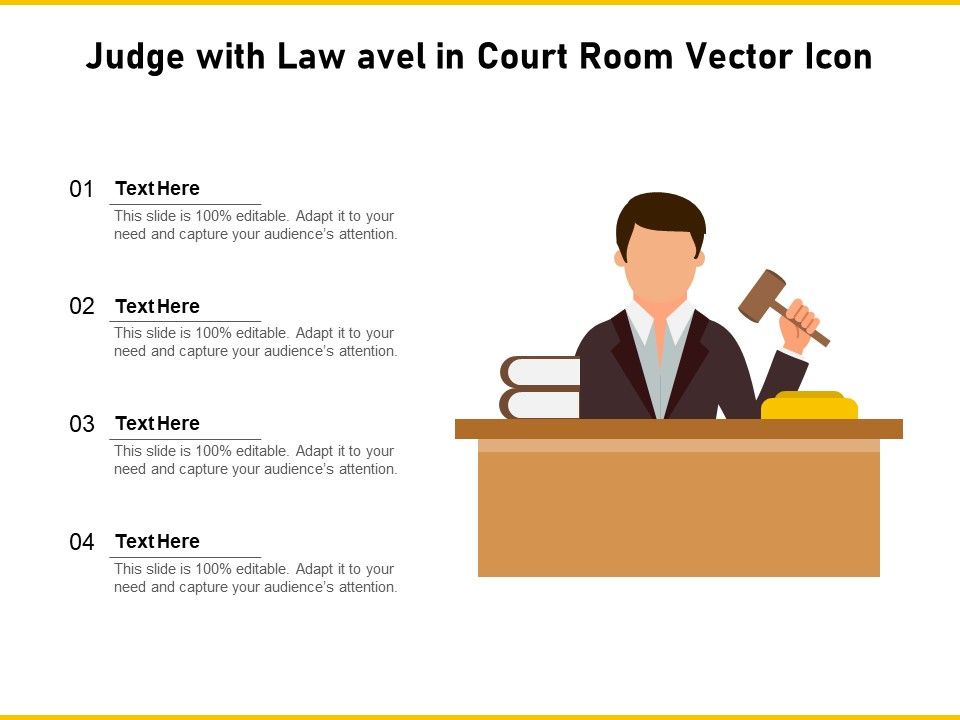 Judge with Law avel in Court Room Vector Icon

01 Text Here
This slide is 100% editable. Adapt it to your need and capture your audience's attention.

02 Text Here
This slide is 100% editable. Adapt it to your need and capture your audience's attention.

03 Text Here
This slide is 100% editable. Adapt it to your need and capture your audience's attention.

04 Text Here
This slide is 100% editable. Adapt it to your need and capture your audience's attention.