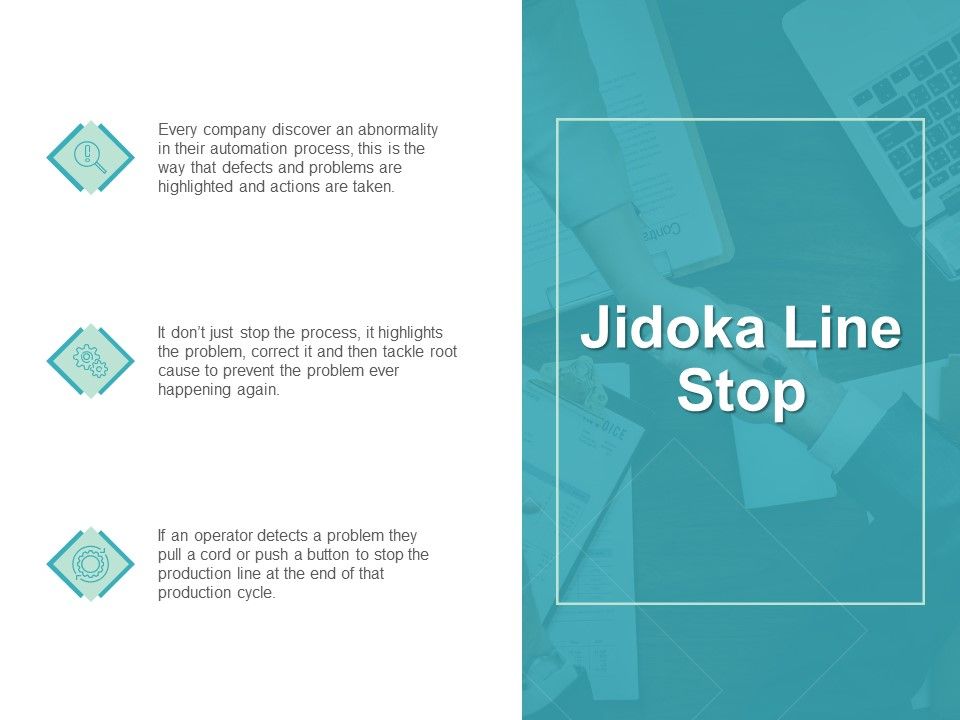 Every company discover an abnormality in their automation process, this is the way that defects and problems are highlighted and actions are taken.

It don't just stop the process, it highlights the problem, correct it and then tackle root cause to prevent the problem ever happening again.

If an operator detects a problem they pull a cord or push a button to stop the production line at the end of that production cycle.

Jidoka Line Stop