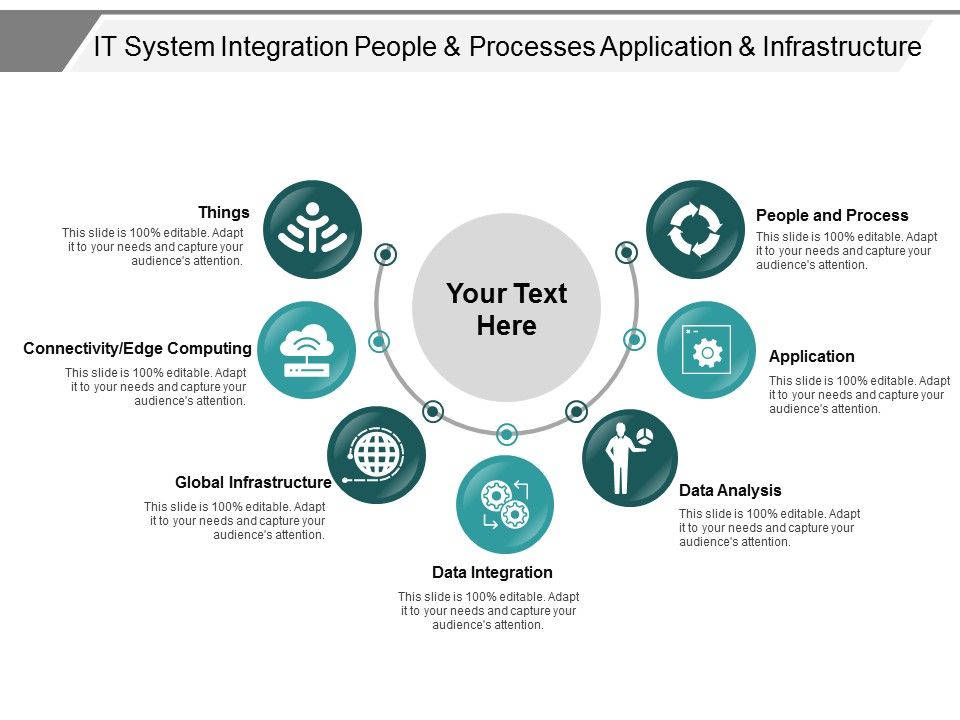 IT System Integration People & Processes Application & Infrastructure

Things
This slide is 100% editable. Adapt it to your needs and capture your audience's attention.

Connectivity/Edge Computing
This slide is 100% editable. Adapt it to your needs and capture your audience's attention.

Global Infrastructure
This slide is 100% editable. Adapt it to your needs and capture your audience's attention.

Your Text Here

Data Integration
This slide is 100% editable. Adapt it to your needs and capture your audience's attention.

People and Process
This slide is 100% editable. Adapt it to your needs and capture your audience's attention.

Application
This slide is 100% editable. Adapt it to your needs and capture your audience's attention.

Data Analysis
This slide is 100% editable. Adapt it to your needs and capture your audience's attention.