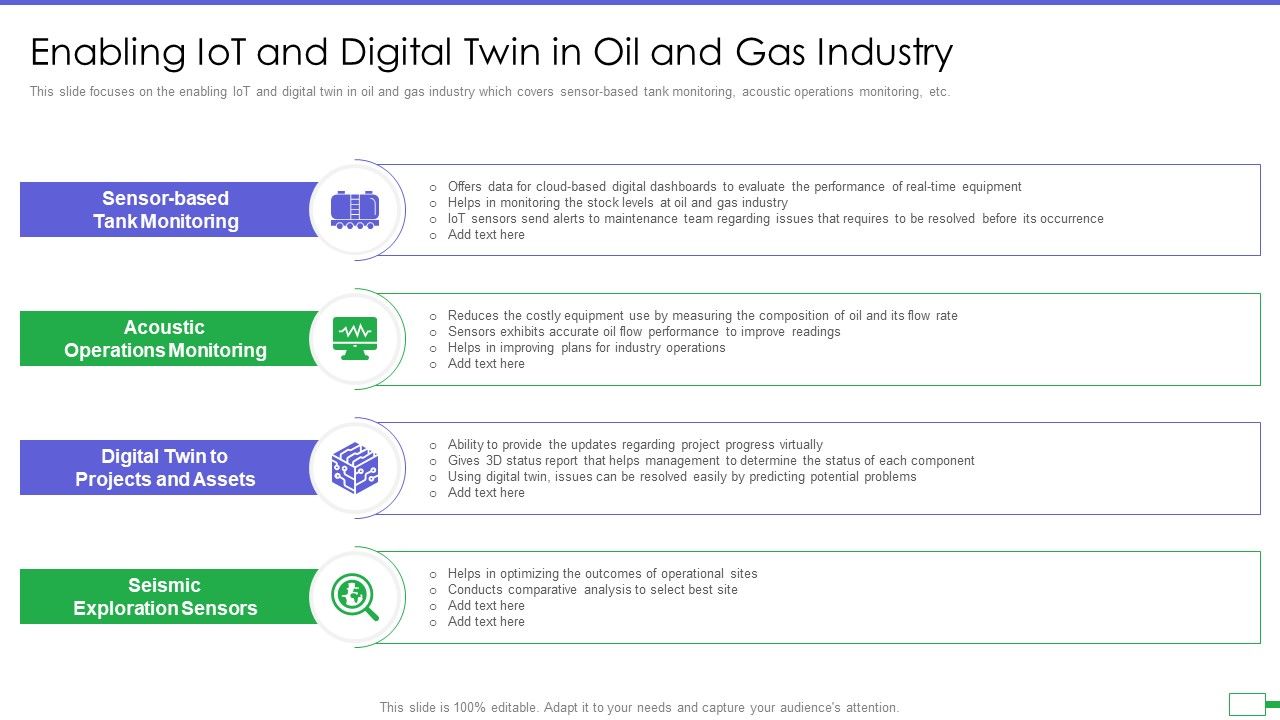 Enabling IoT and Digital Twin in Oil and Gas Industry

This slide focuses on the enabling IoT and digital twin in oil and gas industry which covers sensor-based tank monitoring, acoustic operations monitoring, etc.

Sensor-based Tank Monitoring

o Offers data for cloud-based digital dashboards to evaluate the performance of real-time equipment
o Helps in monitoring the stock levels at oil and gas industry
o IoT sensors send alerts to maintenance team regarding issues that requires to be resolved before its occurrence
o Add text here

Acoustic Operations Monitoring

o Reduces the costly equipment use by measuring the composition of oil and its flow rate
o Sensors exhibits accurate oil flow performance to improve readings
o Helps in improving plans for industry operations
o Add text here

Digital Twin to Projects and Assets

o Ability to provide the updates regarding project progress virtually
o Gives 3D status report that helps management to determine the status of each component
o Using digital twin, issues can be resolved easily by predicting potential problems
o Add text here

Seismic Exploration Sensors

o Helps in optimizing the outcomes of operational sites
o Conducts comparative analysis to select best site
o Add text here
o Add text here

This slide is 100% editable. Adapt it to your needs and capture your audience's attention.