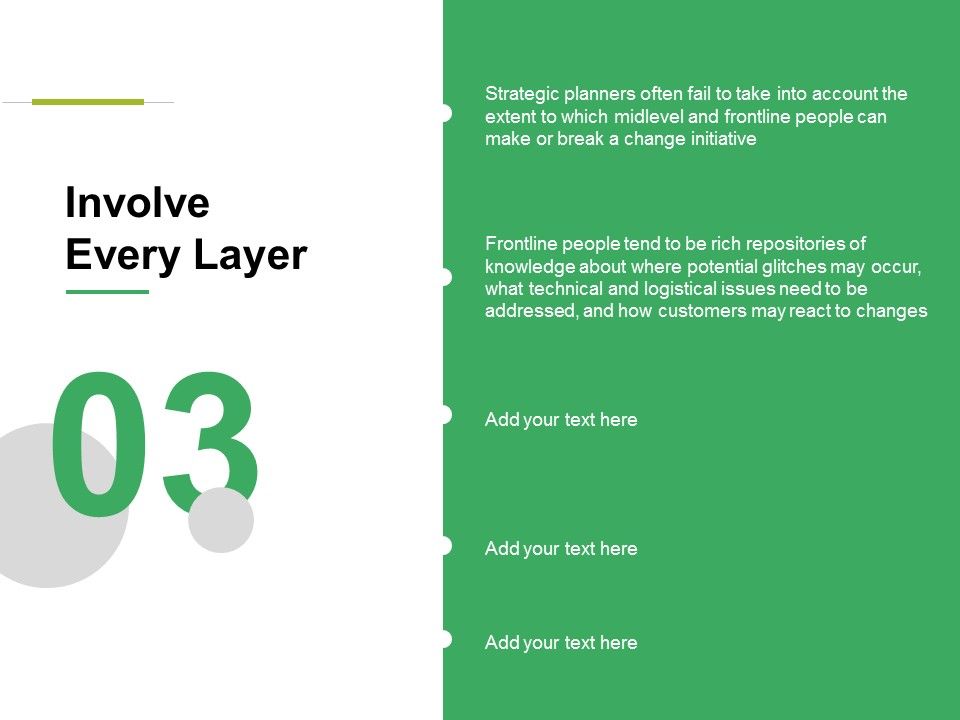 Involve Every Layer

03

Strategic planners often fail to take into account the extent to which midlevel and frontline people can make or break a change initiative

Frontline people tend to be rich repositories of knowledge about where potential glitches may occur, what technical and logistical issues need to be addressed, and how customers may react to changes

Add your text here

Add your text here

Add your text here