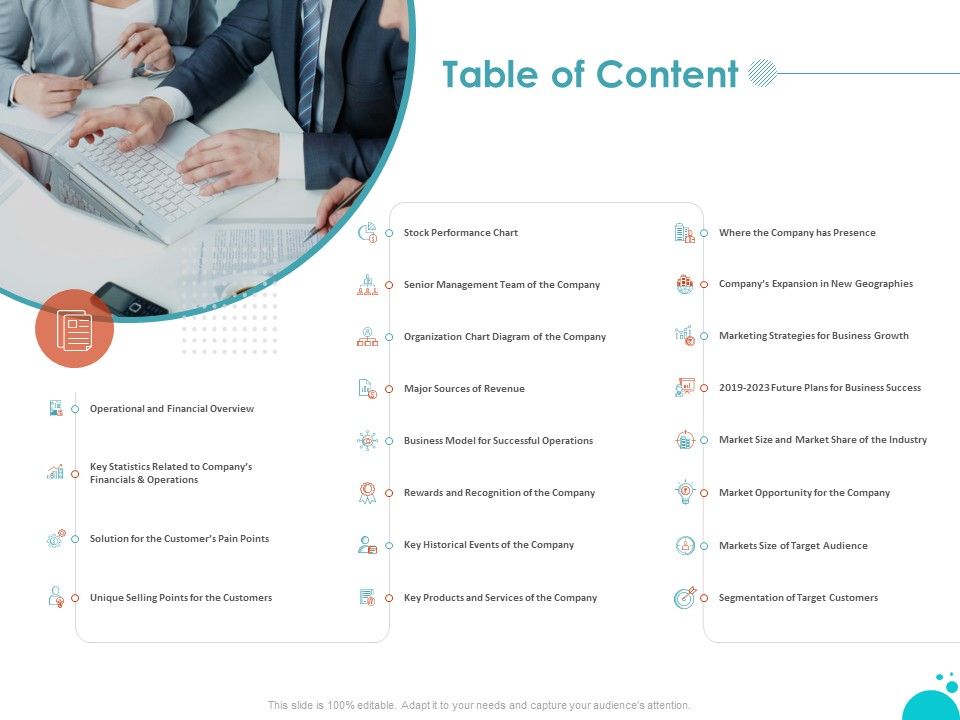 Table of Content

Operational and Financial Overview

Key Statistics Related to Company's Financials & Operations

Solution for the Customer's Pain Points

Unique Selling Points for the Customers

Stock Performance Chart

Senior Management Team of the Company

Organization Chart Diagram of the Company

Major Sources of Revenue

Business Model for Successful Operations

Rewards and Recognition of the Company

Key Historical Events of the Company

Key Products and Services of the Company

Where the Company has Presence

Company's Expansion in New Geographies

Marketing Strategies for Business Growth

2019-2023 Future Plans for Business Success

Market Size and Market Share of the Industry

Market Opportunity for the Company

Markets Size of Target Audience

Segmentation of Target Customers

This slide is 100% editable. Adapt it to your needs and capture your audience's attention.