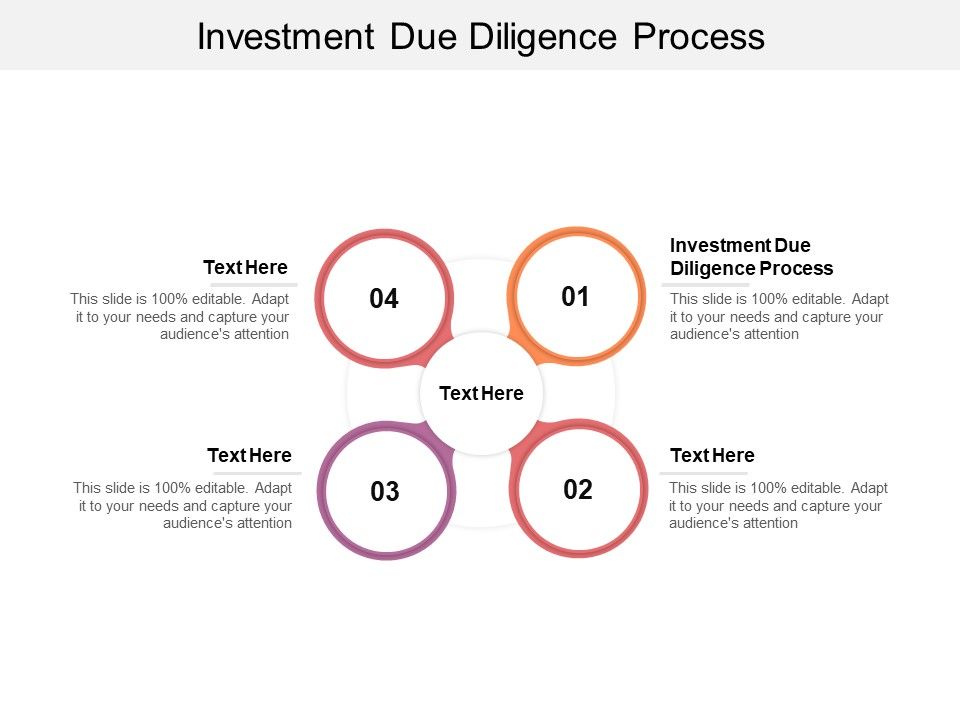 Investment Due Diligence Process

Text Here

This slide is 100% editable. Adapt it to your needs and capture your audience's attention

04

01

Investment Due Diligence Process

This slide is 100% editable. Adapt it to your needs and capture your audience's attention

Text Here

Text Here

This slide is 100% editable. Adapt it to your needs and capture your audience's attention

03

02

Text Here

This slide is 100% editable. Adapt it to your needs and capture your audience's attention