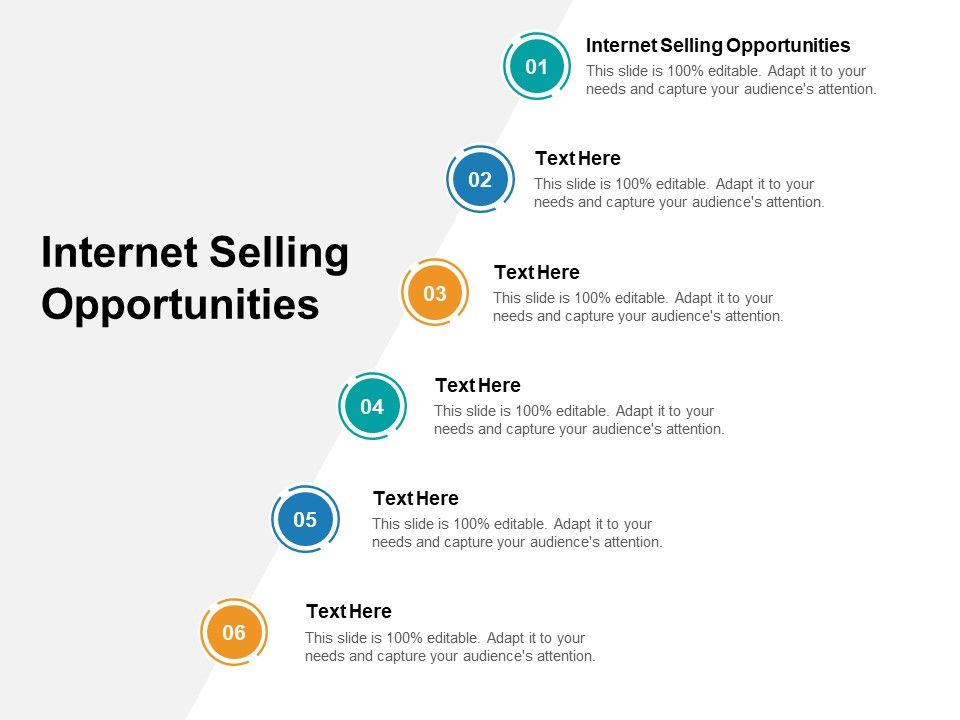 Internet Selling Opportunities

01
Internet Selling Opportunities
This slide is 100% editable. Adapt it to your needs and capture your audience's attention.

02
Text Here
This slide is 100% editable. Adapt it to your needs and capture your audience's attention.

03
Text Here
This slide is 100% editable. Adapt it to your needs and capture your audience's attention.

04
Text Here
This slide is 100% editable. Adapt it to your needs and capture your audience's attention.

05
Text Here
This slide is 100% editable. Adapt it to your needs and capture your audience's attention.

06
Text Here
This slide is 100% editable. Adapt it to your needs and capture your audience's attention.