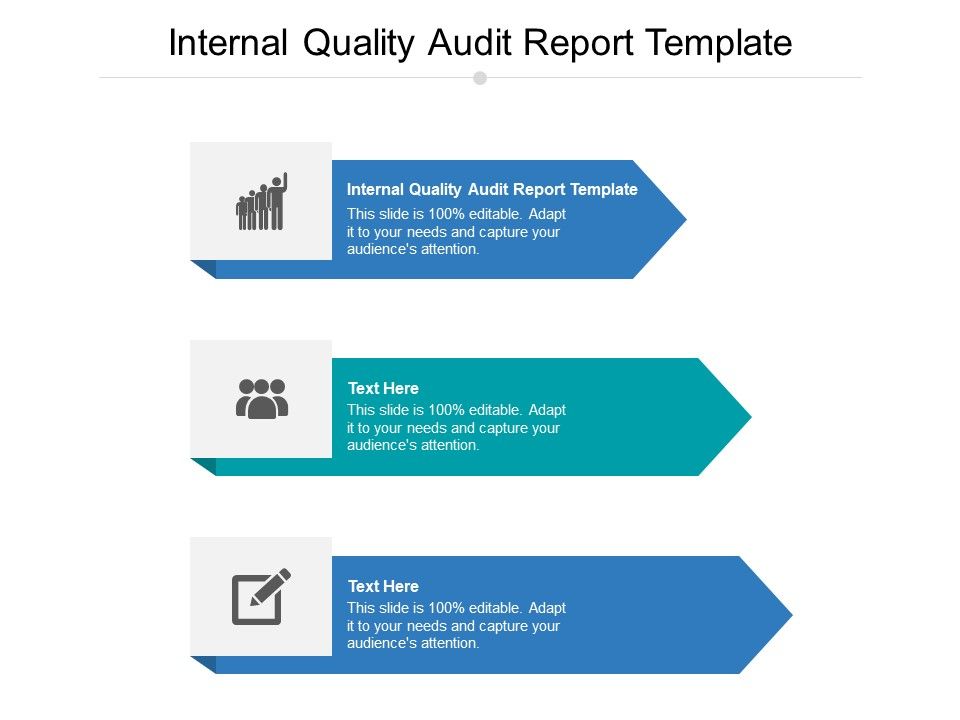 Internal Quality Audit Report Template

Internal Quality Audit Report Template
This slide is 100% editable. Adapt it to your needs and capture your audience's attention.

Text Here
This slide is 100% editable. Adapt it to your needs and capture your audience's attention.

Text Here
This slide is 100% editable. Adapt it to your needs and capture your audience's attention.