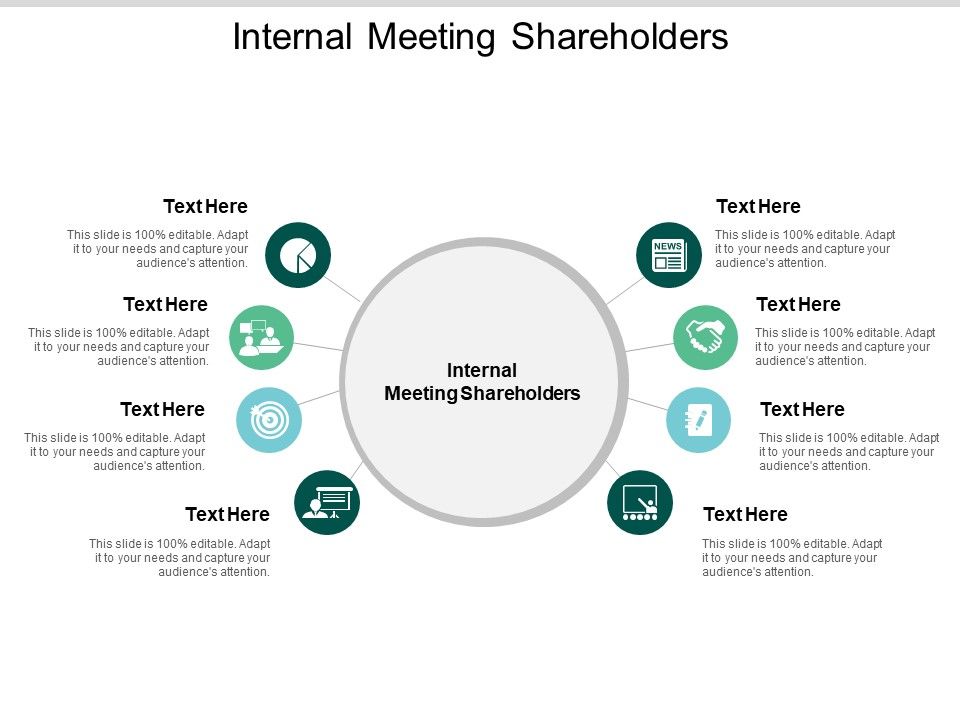 Internal Meeting Shareholders

Text Here

This slide is 100% editable. Adapt it to your needs and capture your audience's attention.

Text Here

This slide is 100% editable. Adapt it to your needs and capture your audience's attention.

Text Here

This slide is 100% editable. Adapt it to your needs and capture your audience's attention.

Text Here

This slide is 100% editable. Adapt it to your needs and capture your audience's attention.

Internal Meeting Shareholders

NEWS

Text Here

This slide is 100% editable. Adapt it to your needs and capture your audience's attention.

Text Here

This slide is 100% editable. Adapt it to your needs and capture your audience's attention.

Text Here

This slide is 100% editable. Adapt it to your needs and capture your audience's attention.

Text Here

This slide is 100% editable. Adapt it to your needs and capture your audience's attention.