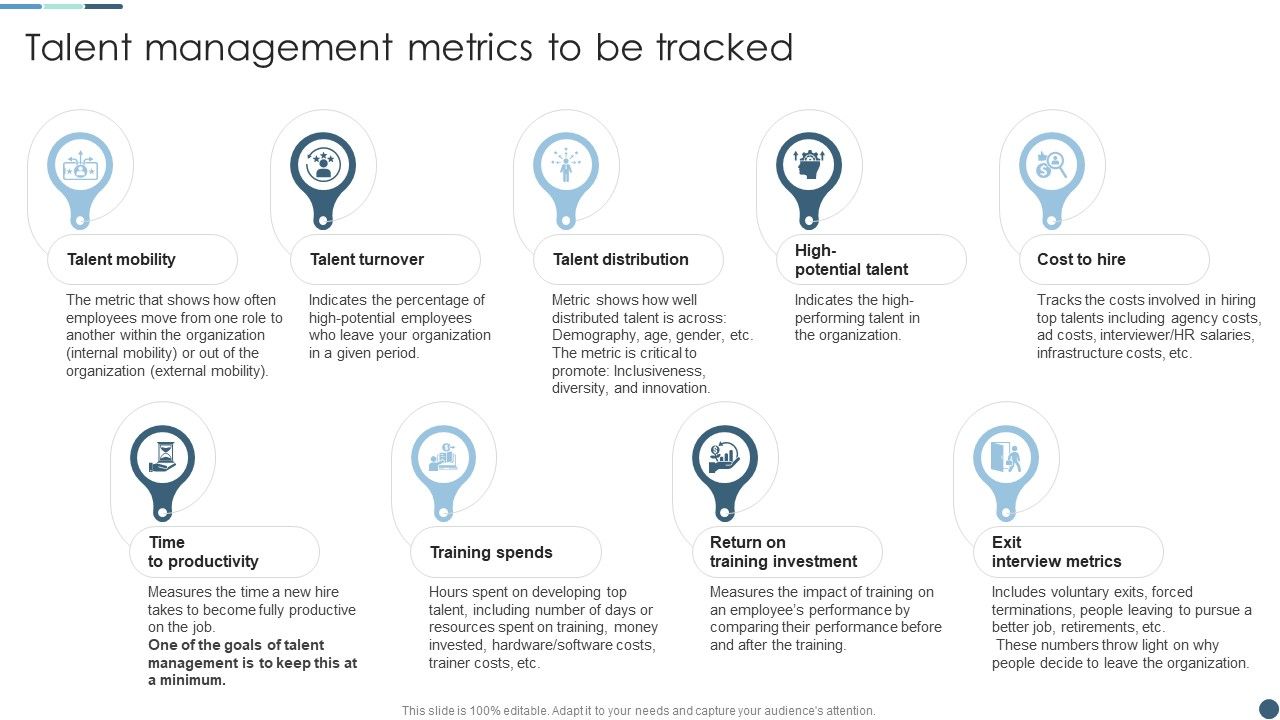 Talent management metrics to be tracked

Talent mobility

The metric that shows how often employees move from one role to another within the organization (internal mobility) or out of the organization (external mobility).

Talent turnover

Indicates the percentage of high-potential employees who leave your organization in a given period.

Talent distribution

Metric shows how well distributed talent is across: Demography, age, gender, etc. The metric is critical to promote: Inclusiveness, diversity, and innovation.

High-potential talent

Indicates the high-performing talent in the organization.

Cost to hire

Tracks the costs involved in hiring top talents including agency costs, ad costs, interviewer/HR salaries, infrastructure costs, etc.

Time to productivity

Measures the time a new hire takes to become fully productive on the job.
One of the goals of talent management is to keep this at a minimum.

Training spends

Hours spent on developing top talent, including number of days or resources spent on training, money invested, hardware/software costs, trainer costs, etc.

Return on training investment

Measures the impact of training on an employee's performance by comparing their performance before and after the training.

Exit interview metrics

Includes voluntary exits, forced terminations, people leaving to pursue a better job, retirements, etc.
These numbers throw light on why people decide to leave the organization.

This slide is 100% editable. Adapt it to your needs and capture your audience's attention.