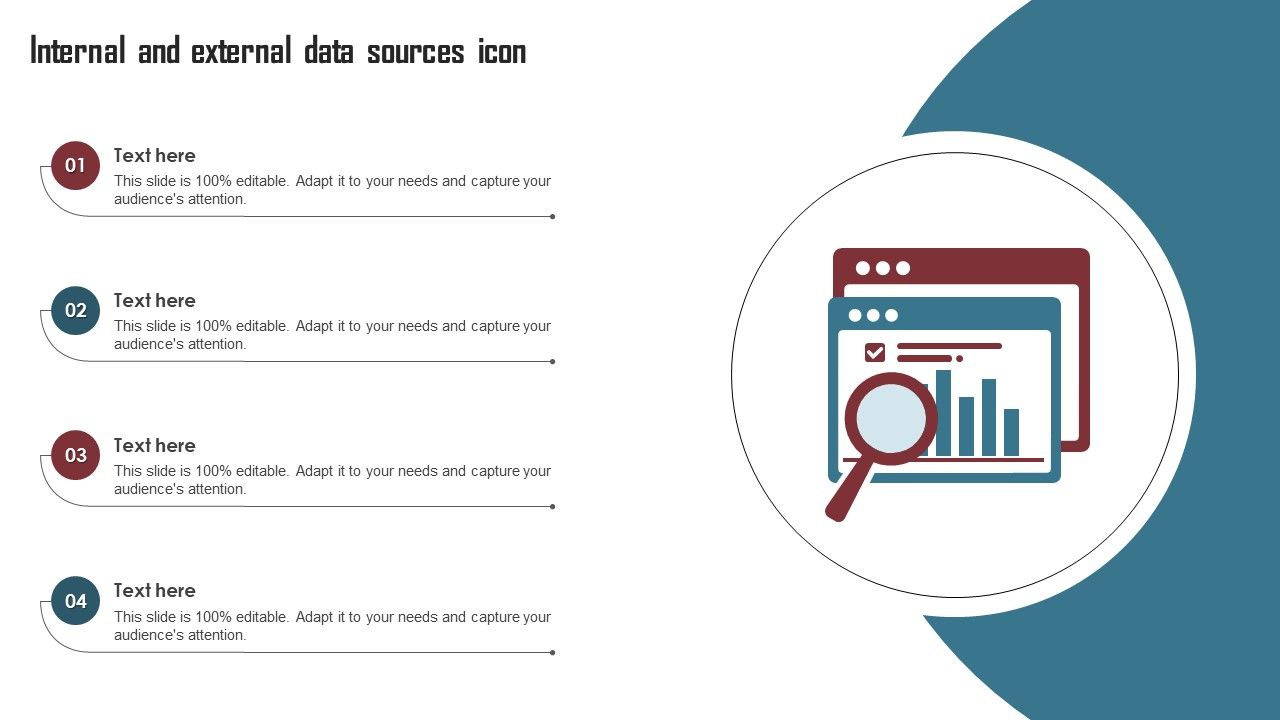 Internal and external data sources icon

01

Text here

This slide is 100% editable. Adapt it to your needs and capture your audience's attention.

02

Text here

This slide is 100% editable. Adapt it to your needs and capture your audience's attention.

03

Text here

This slide is 100% editable. Adapt it to your needs and capture your audience's attention.

04

Text here

This slide is 100% editable. Adapt it to your needs and capture your audience's attention.