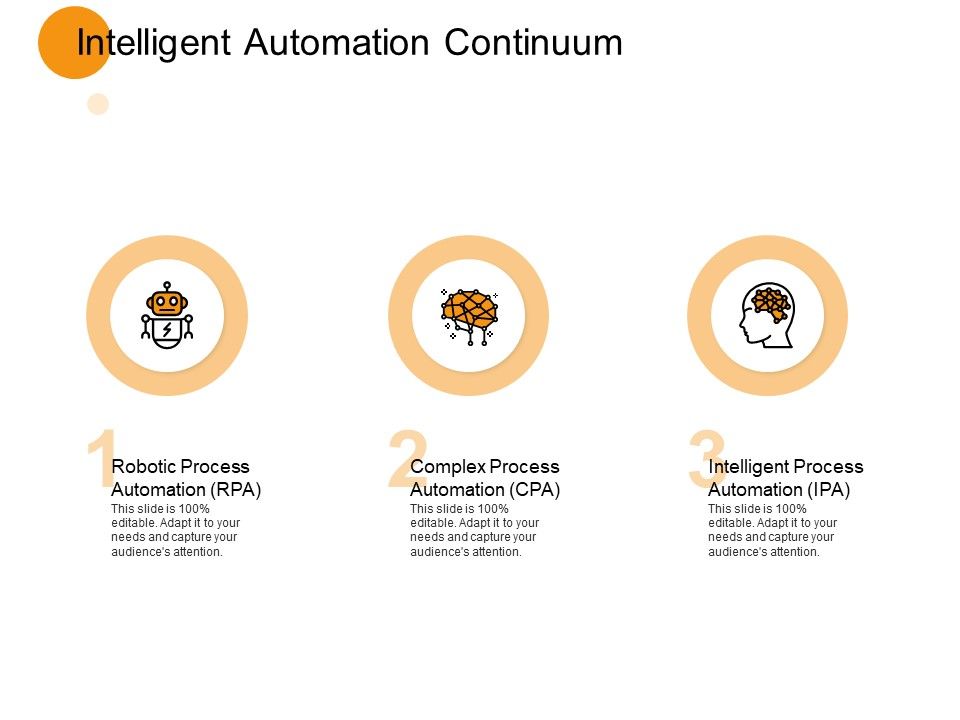 Intelligent Automation Continuum

1
Robotic Process Automation (RPA)
This slide is 100% editable. Adapt it to your needs and capture your audience's attention.

2
Complex Process Automation (CPA)
This slide is 100% editable. Adapt it to your needs and capture your audience's attention.

3
Intelligent Process Automation (IPA)
This slide is 100% editable. Adapt it to your needs and capture your audience's attention.