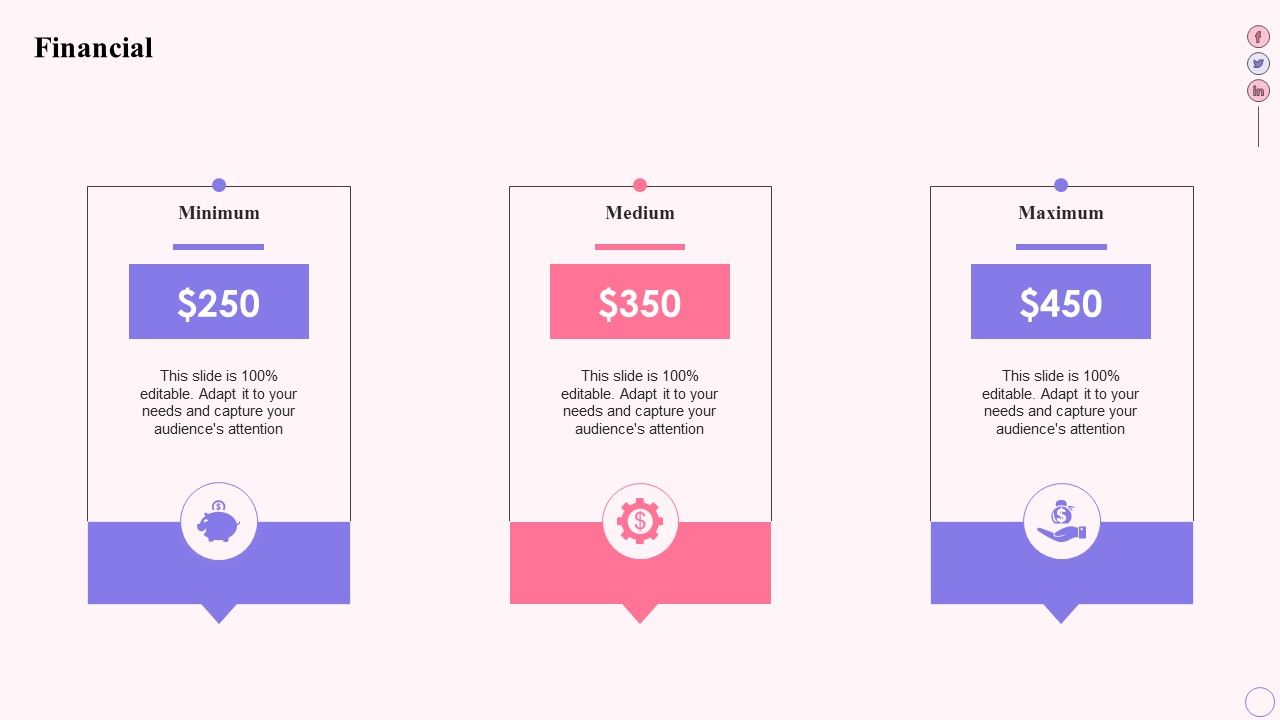 Financial

Minimum

$250

This slide is 100% editable. Adapt it to your needs and capture your audience's attention

Medium

$350

This slide is 100% editable. Adapt it to your needs and capture your audience's attention

Maximum

$450

This slide is 100% editable. Adapt it to your needs and capture your audience's attention