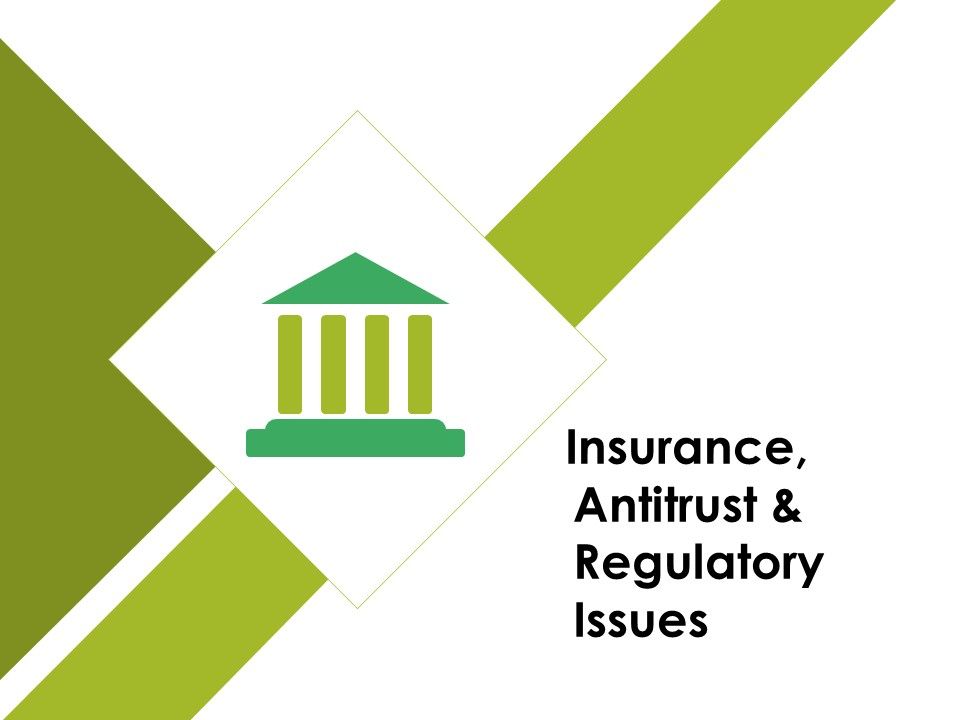 Insurance, Antitrust & Regulatory Issues