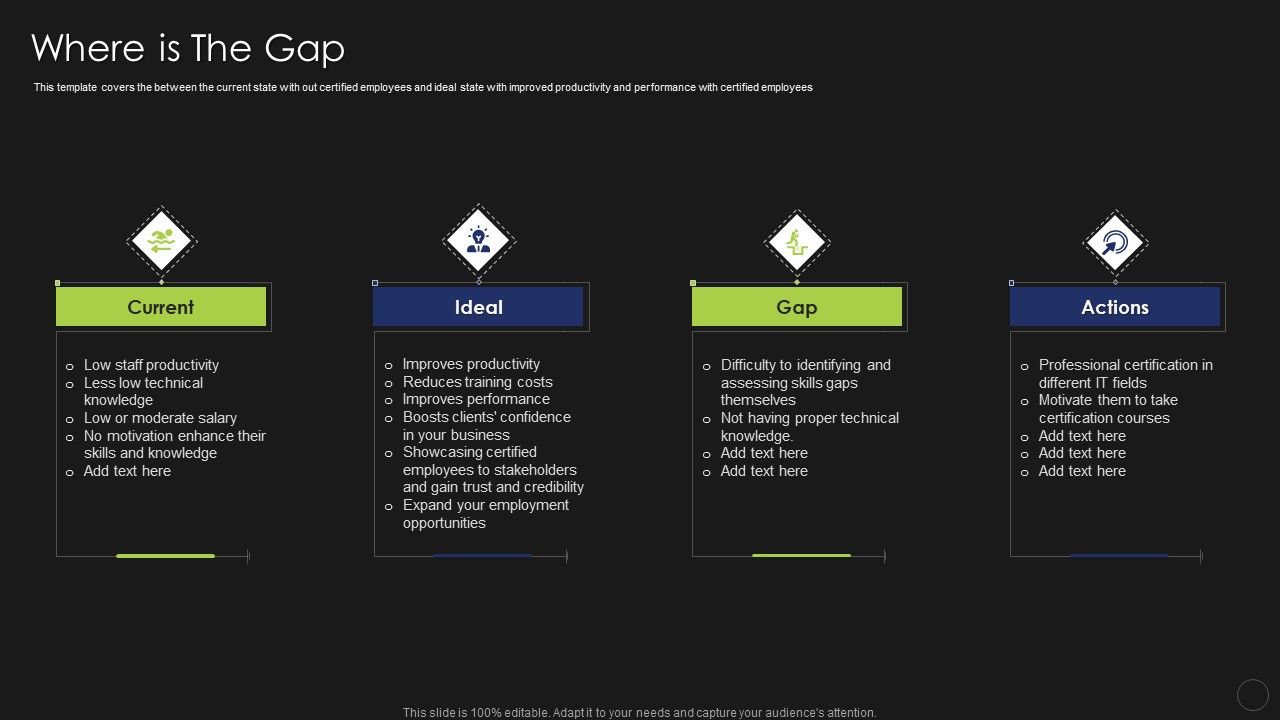 Where is The Gap

This template covers the between the current state with out certified employees and ideal state with improved productivity and performance with certified employees

Current

o Low staff productivity
o Less low technical knowledge
o Low or moderate salary
o No motivation enhance their skills and knowledge
o Add text here

Ideal

o Improves productivity
o Reduces training costs
o Improves performance
o Boosts clients' confidence in your business
o Showcasing certified employees to stakeholders and gain trust and credibility
o Expand your employment opportunities

Gap

o Difficulty to identifying and assessing skills gaps themselves
o Not having proper technical knowledge.
o Add text here
o Add text here

Actions

o Professional certification in different IT fields
o Motivate them to take certification courses
o Add text here
o Add text here
o Add text here

This slide is 100% editable. Adapt it to your needs and capture your audience's attention.