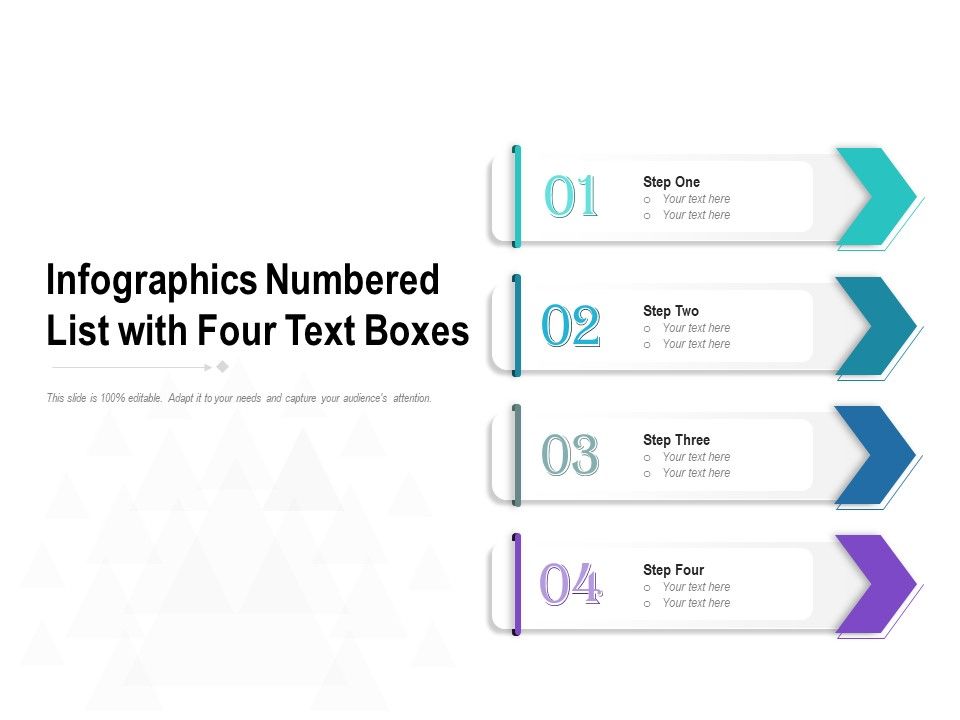 Infographics Numbered List with Four Text Boxes

This slide is 100% editable. Adapt it to your needs and capture your audience's attention.

01
Step One
o Your text here
o Your text here

02
Step Two
o Your text here
o Your text here

03
Step Three
o Your text here
o Your text here

04
Step Four
o Your text here
o Your text here