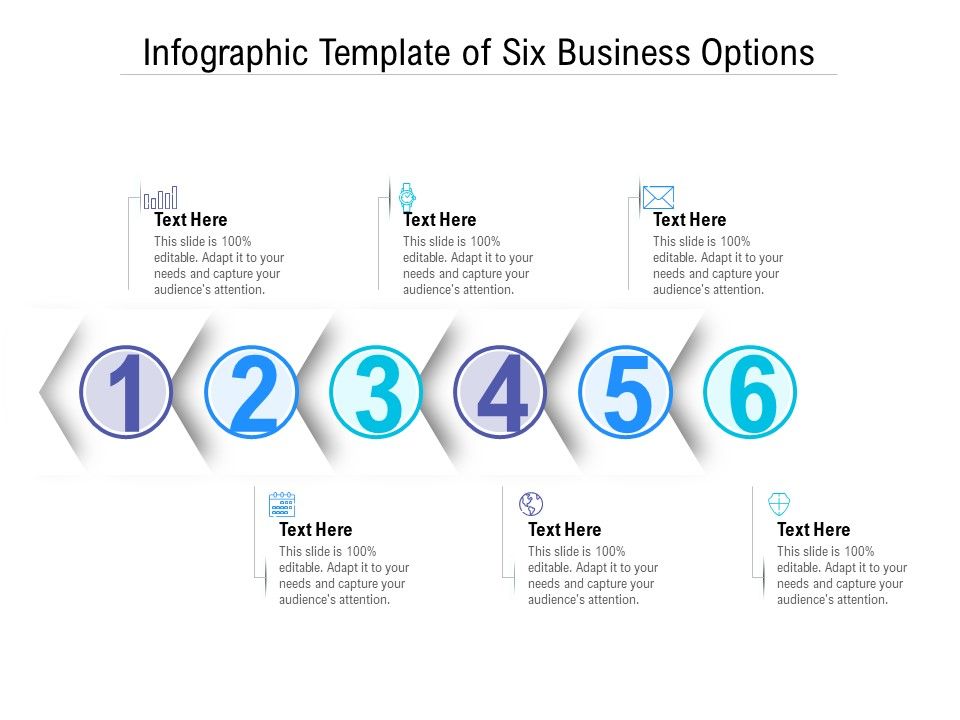 Infographic Template of Six Business Options

Text Here
This slide is 100% editable. Adapt it to your needs and capture your audience's attention.

Text Here
This slide is 100% editable. Adapt it to your needs and capture your audience's attention.

Text Here
This slide is 100% editable. Adapt it to your needs and capture your audience's attention.

1 2 3 4 5 6

Text Here
This slide is 100% editable. Adapt it to your needs and capture your audience's attention.

Text Here
This slide is 100% editable. Adapt it to your needs and capture your audience's attention.

Text Here
This slide is 100% editable. Adapt it to your needs and capture your audience's attention.