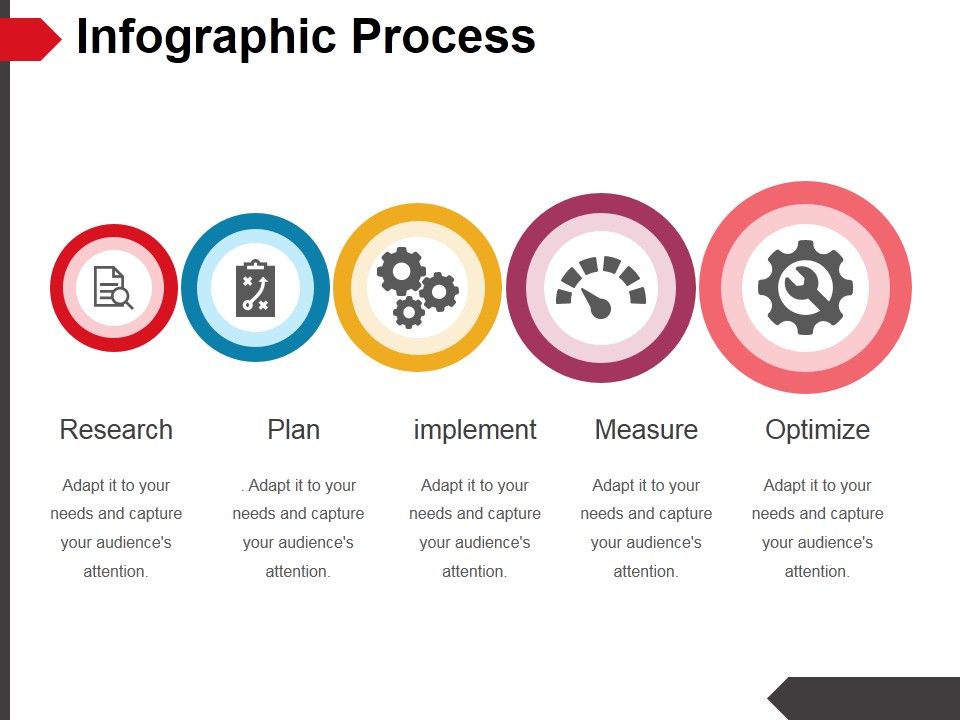 Infographic Process

Research

Adapt it to your needs and capture your audience's attention.

Plan

. Adapt it to your needs and capture your audience's attention.

implement

Adapt it to your needs and capture your audience's attention.

Measure

Adapt it to your needs and capture your audience's attention.

Optimize

Adapt it to your needs and capture your audience's attention.