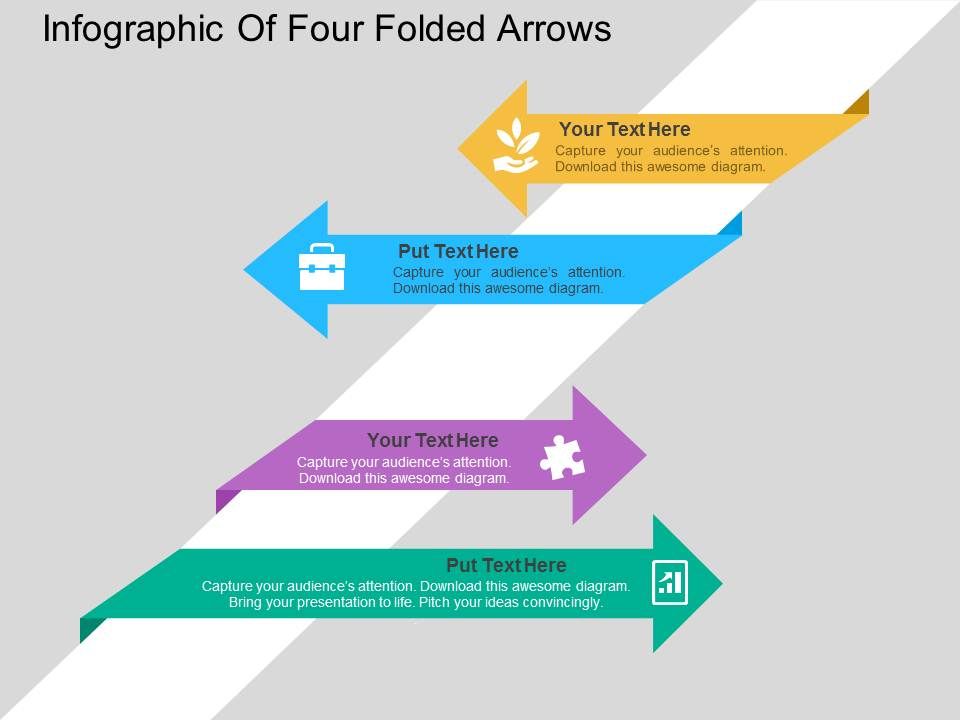 Infographic Of Four Folded Arrows

Your Text Here
Capture your audience's attention. Download this awesome diagram.

Put Text Here
Capture your audience's attention. Download this awesome diagram.

Your Text Here
Capture your audience's attention. Download this awesome diagram.

Put Text Here
Capture your audience's attention. Download this awesome diagram. Bring your presentation to life. Pitch your ideas convincingly.