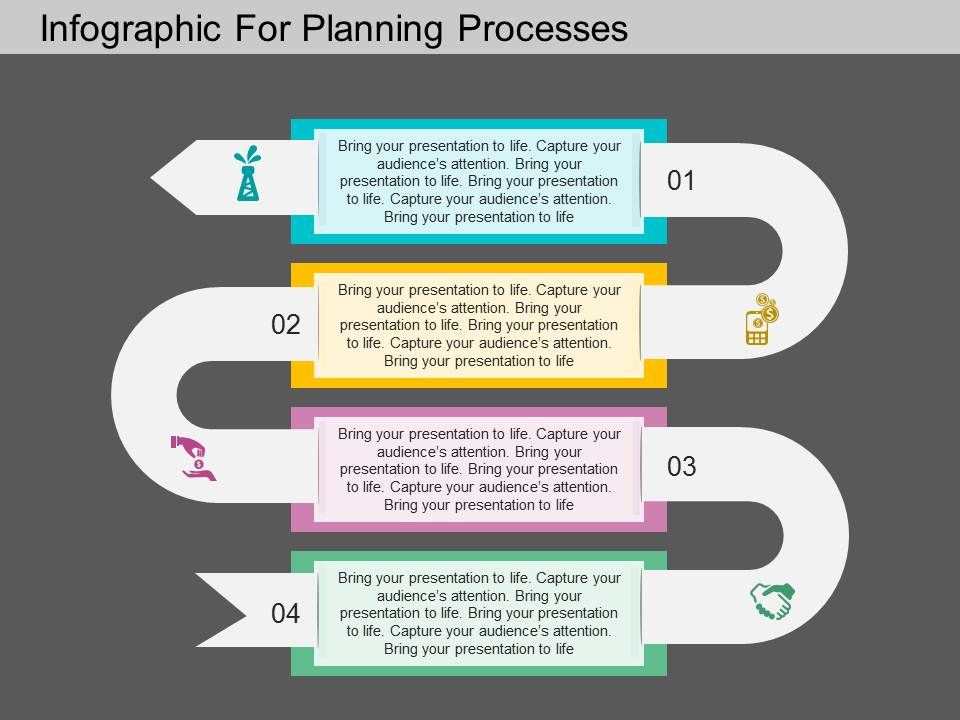 Infographic For Planning Processes

Bring your presentation to life. Capture your audience's attention. Bring your presentation to life. Bring your presentation to life. Capture your audience's attention. Bring your presentation to life

01

02

Bring your presentation to life. Capture your audience's attention. Bring your presentation to life. Bring your presentation to life. Capture your audience's attention. Bring your presentation to life

Bring your presentation to life. Capture your audience's attention. Bring your presentation to life. Bring your presentation to life. Capture your audience's attention. Bring your presentation to life

03

04

Bring your presentation to life. Capture your audience's attention. Bring your presentation to life. Bring your presentation to life. Capture your audience's attention. Bring your presentation to life