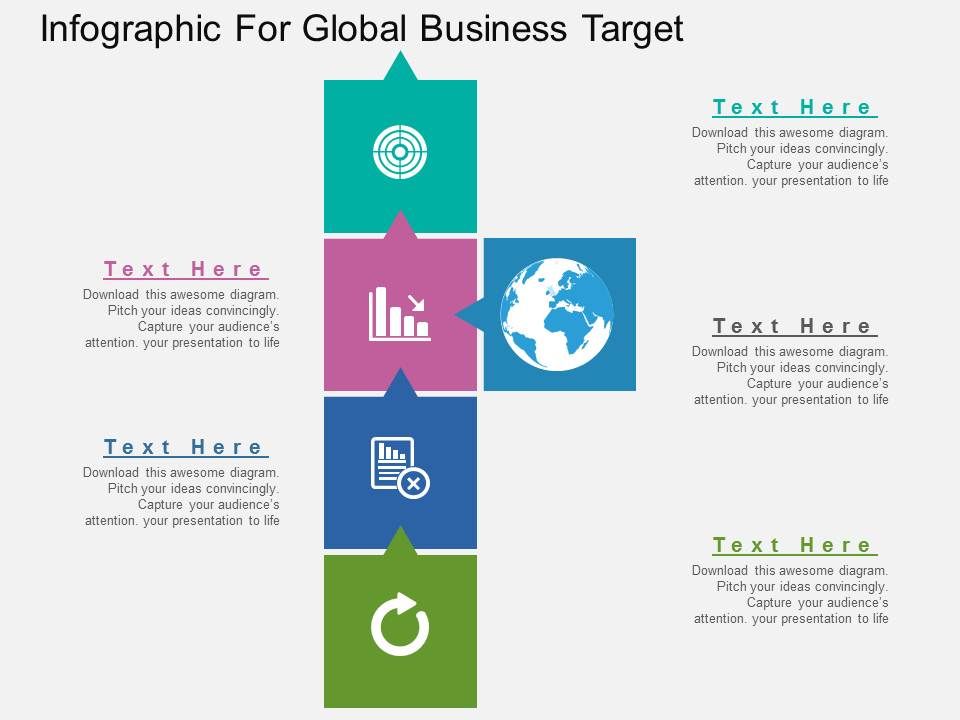 Infographic For Global Business Target

Text Here
Download this awesome diagram. Pitch your ideas convincingly. Capture your audience's attention. your presentation to life

Text Here
Download this awesome diagram. Pitch your ideas convincingly. Capture your audience's attention. your presentation to life

Text Here
Download this awesome diagram. Pitch your ideas convincingly. Capture your audience's attention. your presentation to life

Text Here
Download this awesome diagram. Pitch your ideas convincingly. Capture your audience's attention. your presentation to life

Text Here
Download this awesome diagram. Pitch your ideas convincingly. Capture your audience's attention. your presentation to life