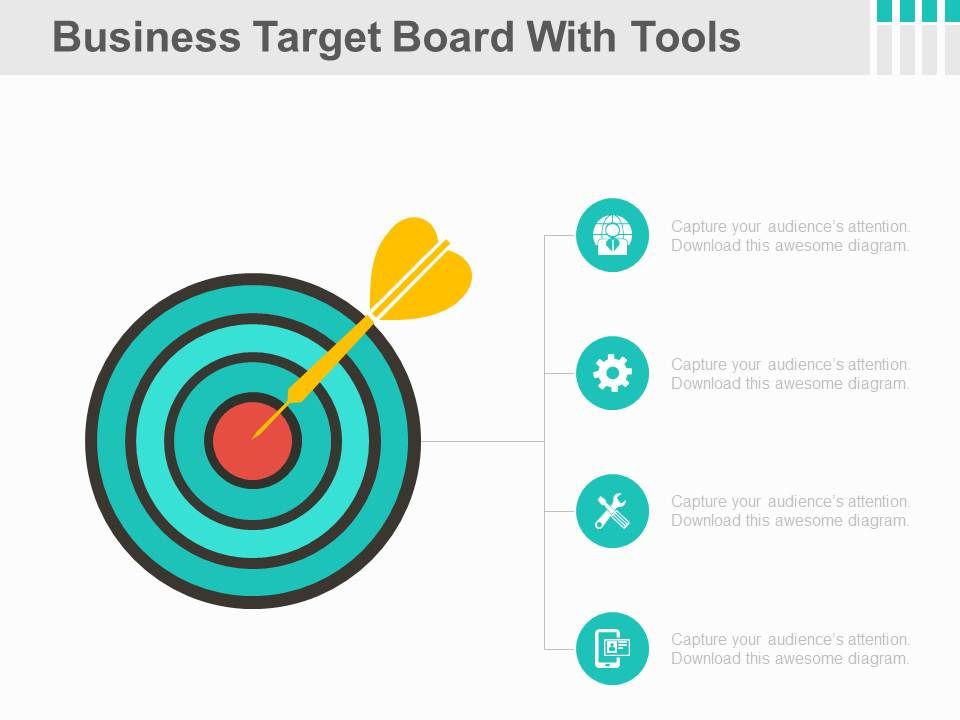 Business Target Board With Tools

Capture your audience's attention. Download this awesome diagram.

Capture your audience's attention. Download this awesome diagram.

Capture your audience's attention. Download this awesome diagram.

Capture your audience's attention. Download this awesome diagram.