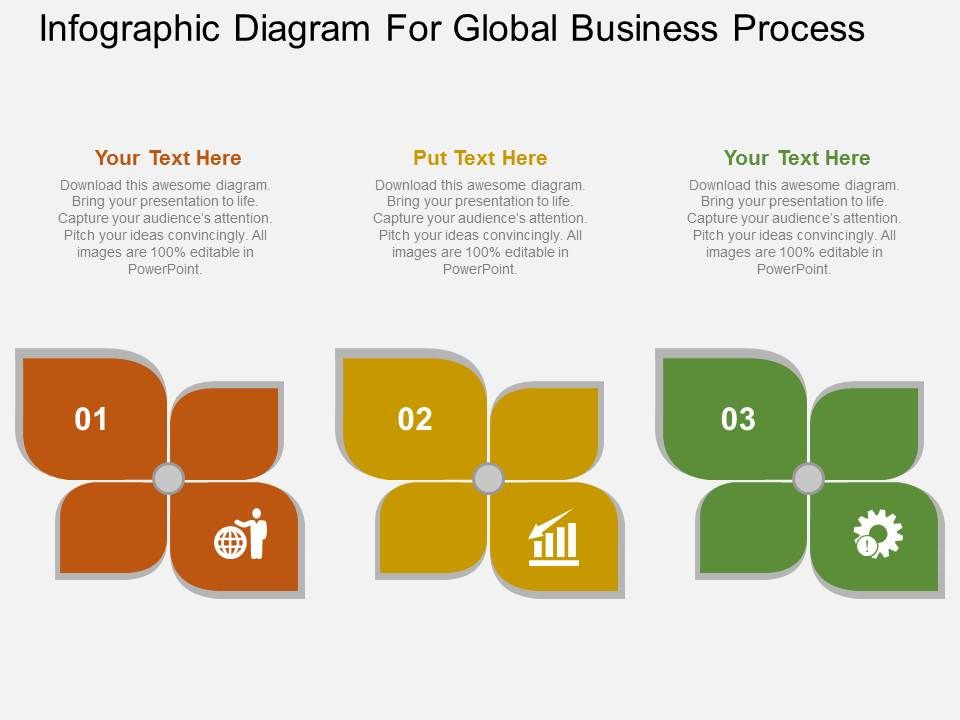 Infographic Diagram For Global Business Process

Your Text Here

Download this awesome diagram. Bring your presentation to life. Capture your audience's attention. Pitch your ideas convincingly. All images are 100% editable in PowerPoint.

Put Text Here

Download this awesome diagram. Bring your presentation to life. Capture your audience's attention. Pitch your ideas convincingly. All images are 100% editable in PowerPoint.

Your Text Here

Download this awesome diagram. Bring your presentation to life. Capture your audience's attention. Pitch your ideas convincingly. All images are 100% editable in PowerPoint.

01

02

03