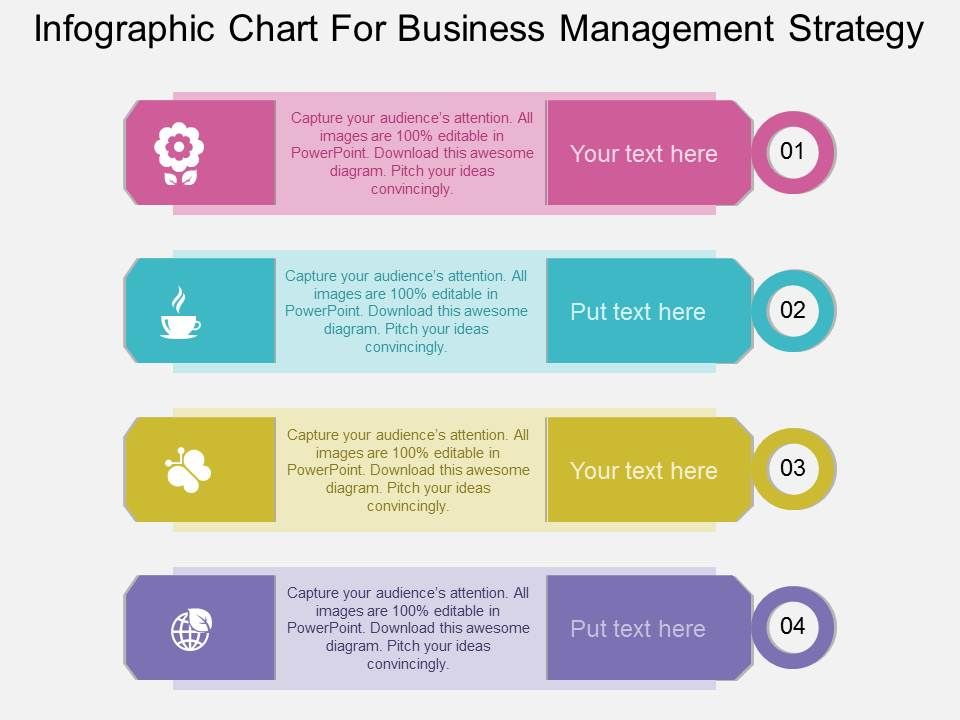 Infographic Chart For Business Management Strategy

Capture your audience's attention. All images are 100% editable in PowerPoint. Download this awesome diagram. Pitch your ideas convincingly.

Your text here

01

Capture your audience's attention. All images are 100% editable in PowerPoint. Download this awesome diagram. Pitch your ideas convincingly.

Put text here

02

Capture your audience's attention. All images are 100% editable in PowerPoint. Download this awesome diagram. Pitch your ideas convincingly.

Your text here

03

Capture your audience's attention. All images are 100% editable in PowerPoint. Download this awesome diagram. Pitch your ideas convincingly.

Put text here

04