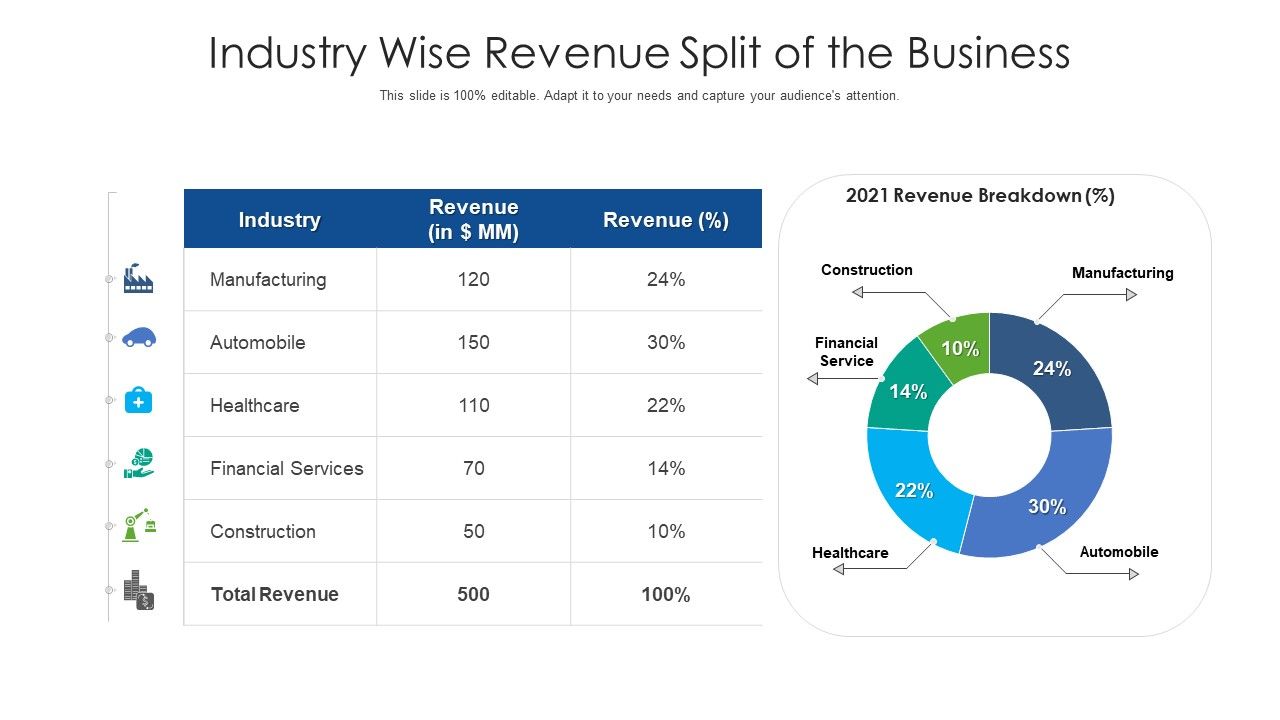 Industry Wise Revenue Split of the Business

This slide is 100% editable. Adapt it to your needs and capture your audience's attention.

| Industry | Revenue (in \$ MM) | Revenue (%) |
|---|---|---|
| Manufacturing | 120 | 24% |
| Automobile | 150 | 30% |
| Healthcare | 110 | 22% |
| Financial Services | 70 | 14% |
| Construction | 50 | 10% |
| Total Revenue | 500 | 100% |

2021 Revenue Breakdown (%)

Construction

Manufacturing

Financial Service

10%

24%

14%

22%

30%

Healthcare

Automobile