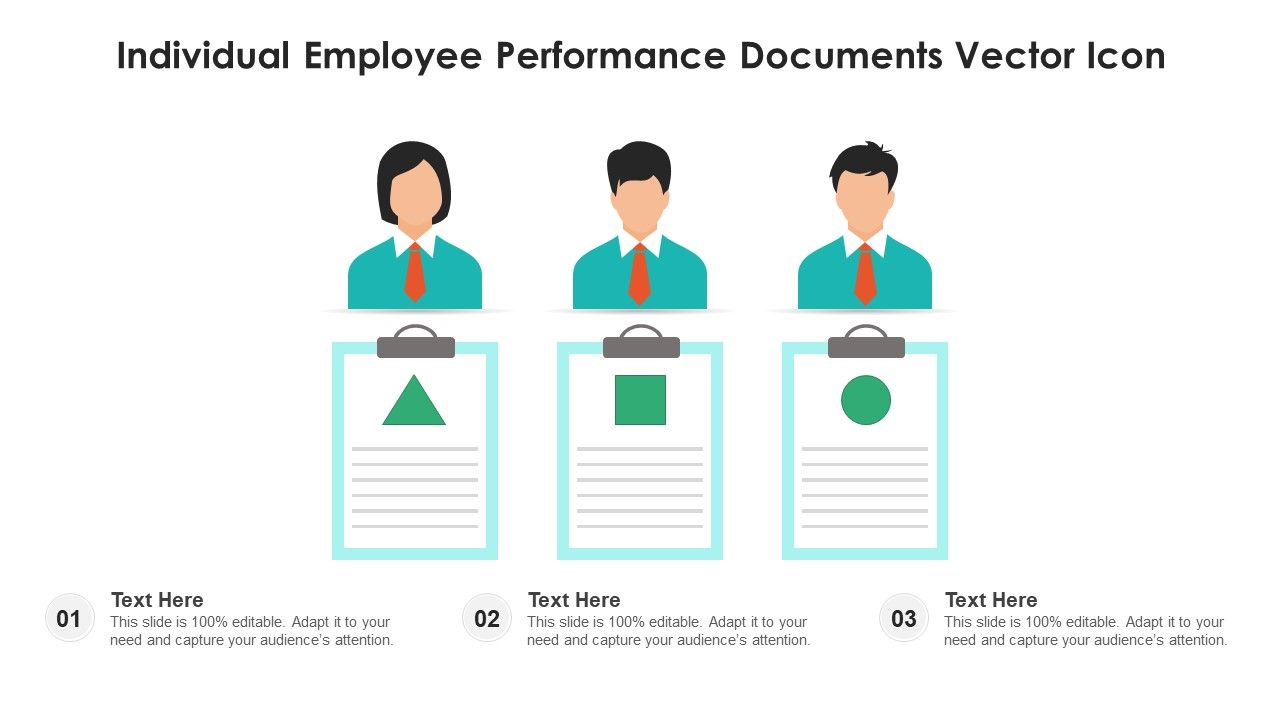 Individual Employee Performance Documents Vector Icon

01
Text Here
This slide is 100% editable. Adapt it to your need and capture your audience's attention.

02
Text Here
This slide is 100% editable. Adapt it to your need and capture your audience's attention.

03
Text Here
This slide is 100% editable. Adapt it to your need and capture your audience's attention.