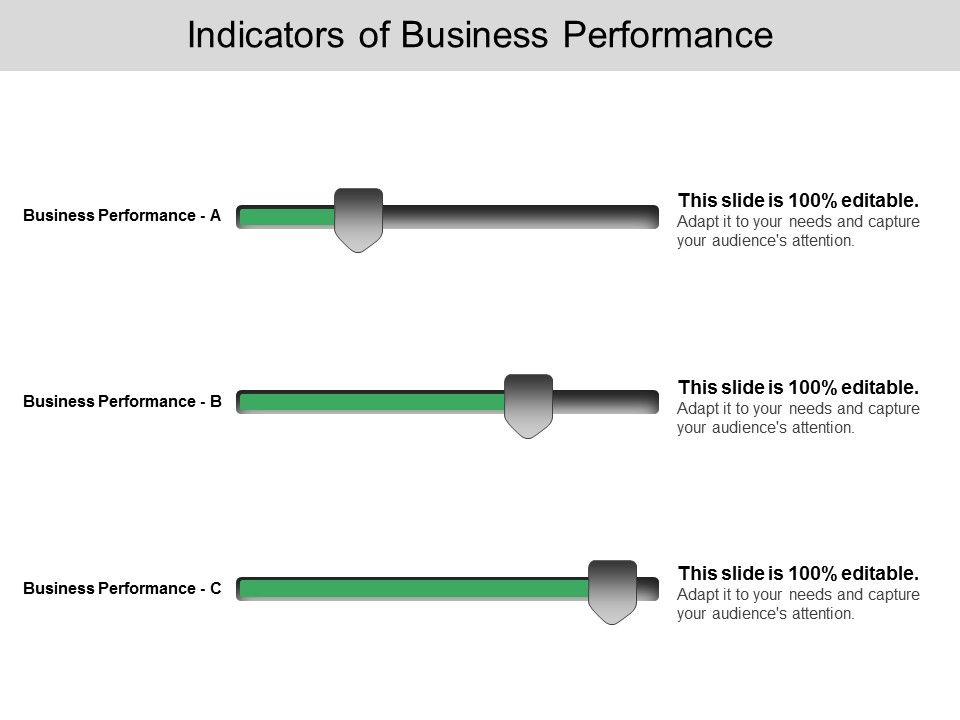 Indicators of Business Performance

Business Performance - A

This slide is 100% editable.
Adapt it to your needs and capture your audience's attention.

Business Performance - B

This slide is 100% editable.
Adapt it to your needs and capture your audience's attention.

Business Performance - C

This slide is 100% editable.
Adapt it to your needs and capture your audience's attention.