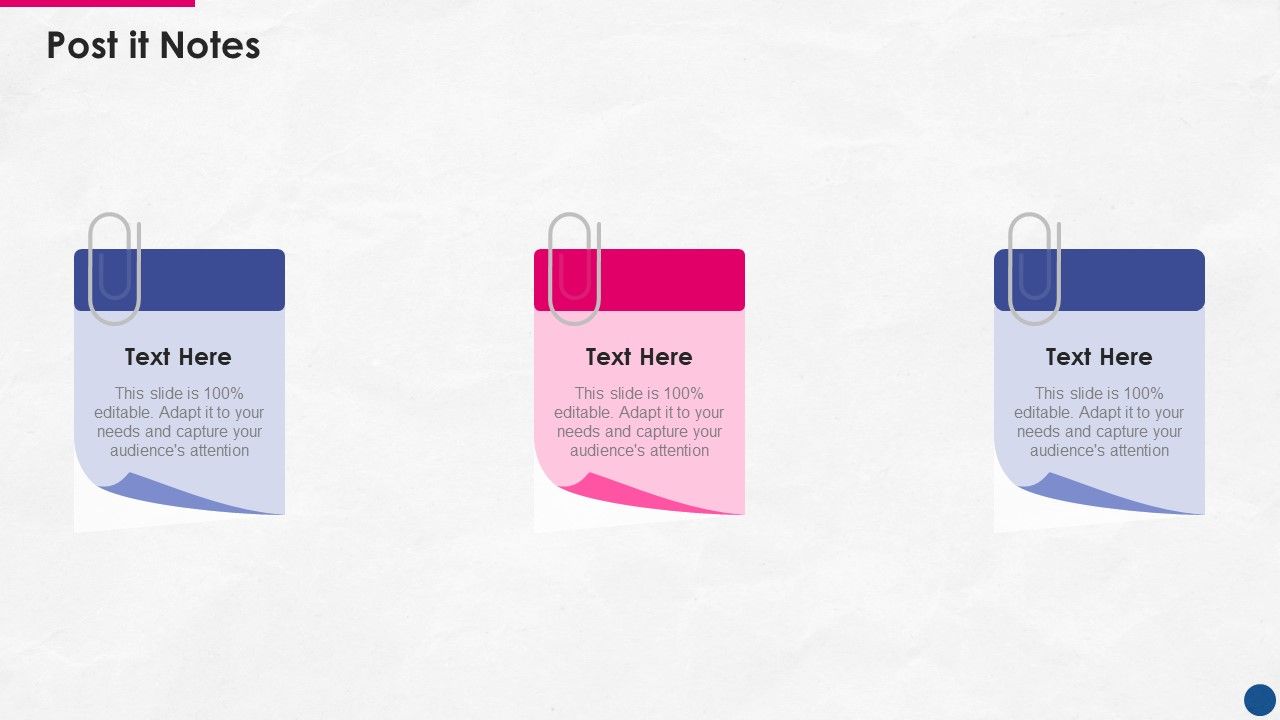 Post it Notes

Text Here

This slide is 100% editable. Adapt it to your needs and capture your audience's attention

Text Here

This slide is 100% editable. Adapt it to your needs and capture your audience's attention

Text Here

This slide is 100% editable. Adapt it to your needs and capture your audience's attention