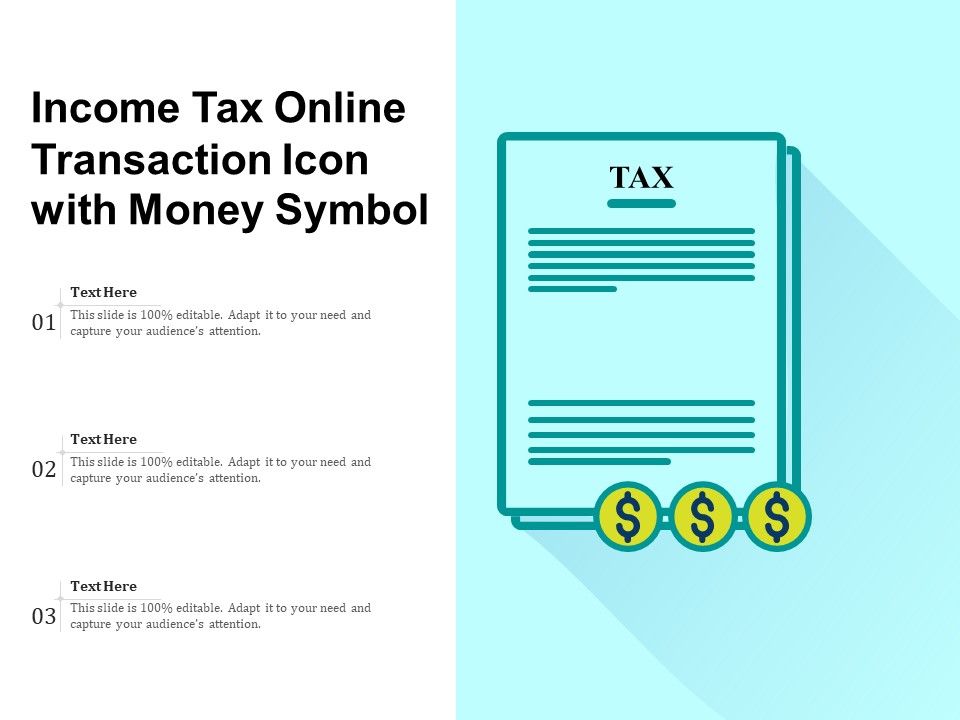 Income Tax Online Transaction Icon with Money Symbol

01
Text Here
This slide is 100% editable. Adapt it to your need and capture your audience's attention.

02
Text Here
This slide is 100% editable. Adapt it to your need and capture your audience's attention.

03
Text Here
This slide is 100% editable. Adapt it to your need and capture your audience's attention.

TAX

$ $ $