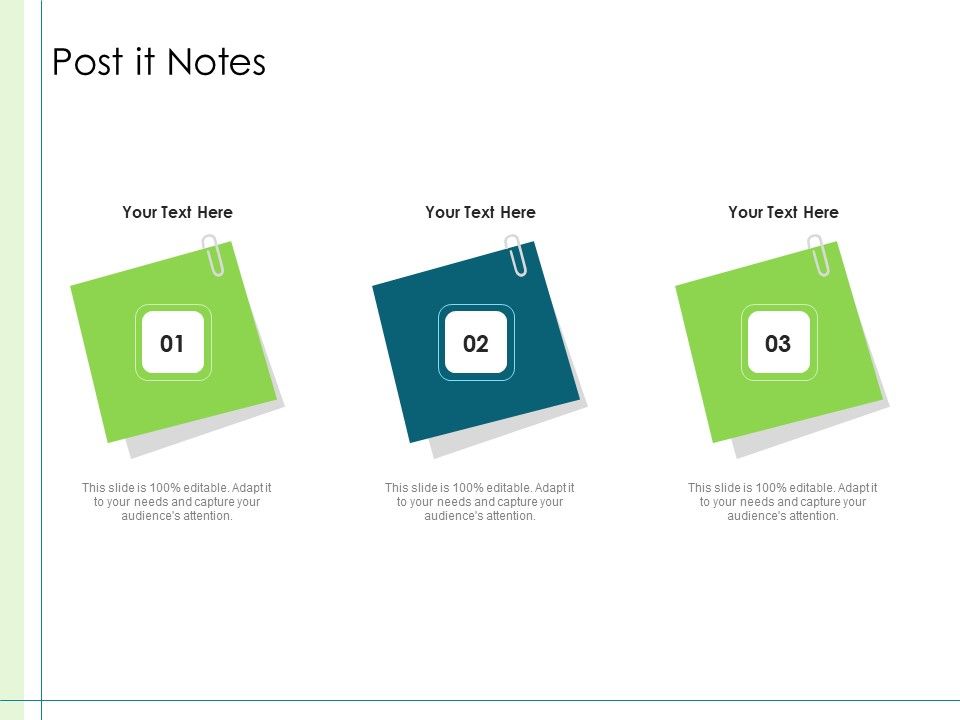 Post it Notes

Your Text Here

01

This slide is 100% editable. Adapt it to your needs and capture your audience's attention.

Your Text Here

02

This slide is 100% editable. Adapt it to your needs and capture your audience's attention.

Your Text Here

03

This slide is 100% editable. Adapt it to your needs and capture your audience's attention.