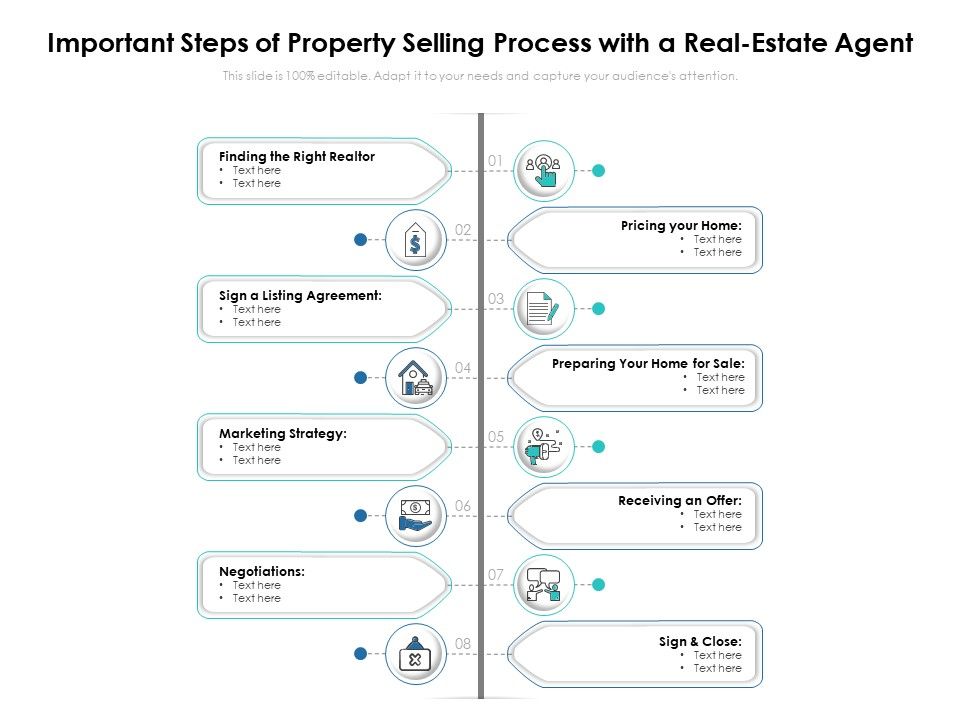 Important Steps of Property Selling Process with a Real-Estate Agent

This slide is 100% editable. Adapt it to your needs and capture your audience's attention.

Finding the Right Realtor
• Text here
• Text here

01

02

Pricing your Home:
• Text here
• Text here

Sign a Listing Agreement:
• Text here
• Text here

03

04

Preparing Your Home for Sale:
• Text here
• Text here

Marketing Strategy:
• Text here
• Text here

05

06

Receiving an Offer:
• Text here
• Text here

Negotiations:
• Text here
• Text here

07

08

Sign & Close:
• Text here
• Text here