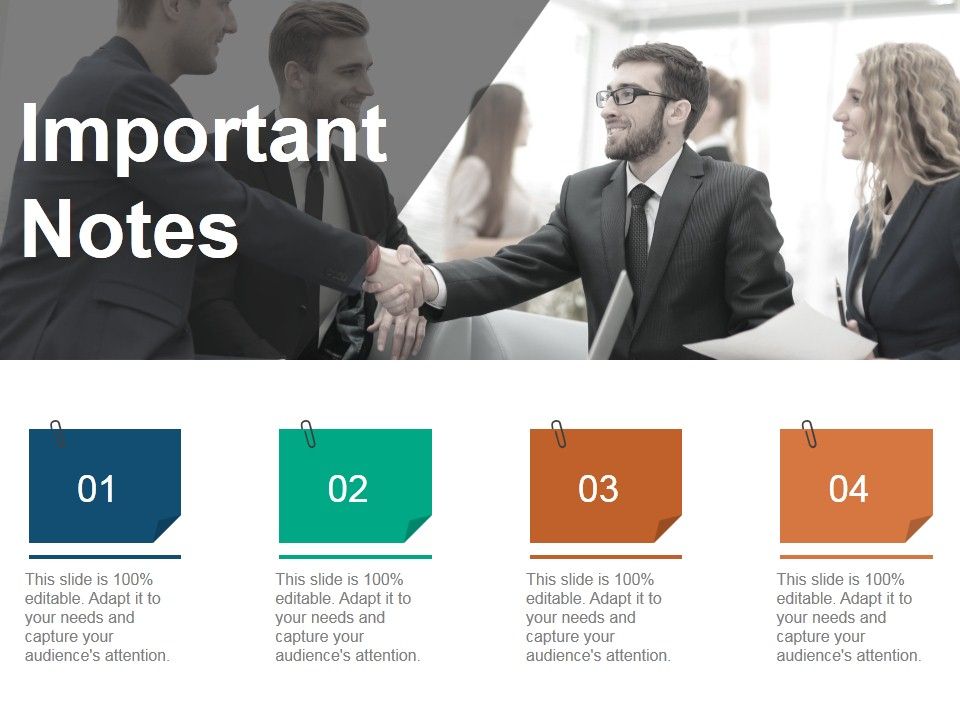 Important Notes

01

This slide is 100% editable. Adapt it to your needs and capture your audience's attention.

02

This slide is 100% editable. Adapt it to your needs and capture your audience's attention.

03

This slide is 100% editable. Adapt it to your needs and capture your audience's attention.

04

This slide is 100% editable. Adapt it to your needs and capture your audience's attention.