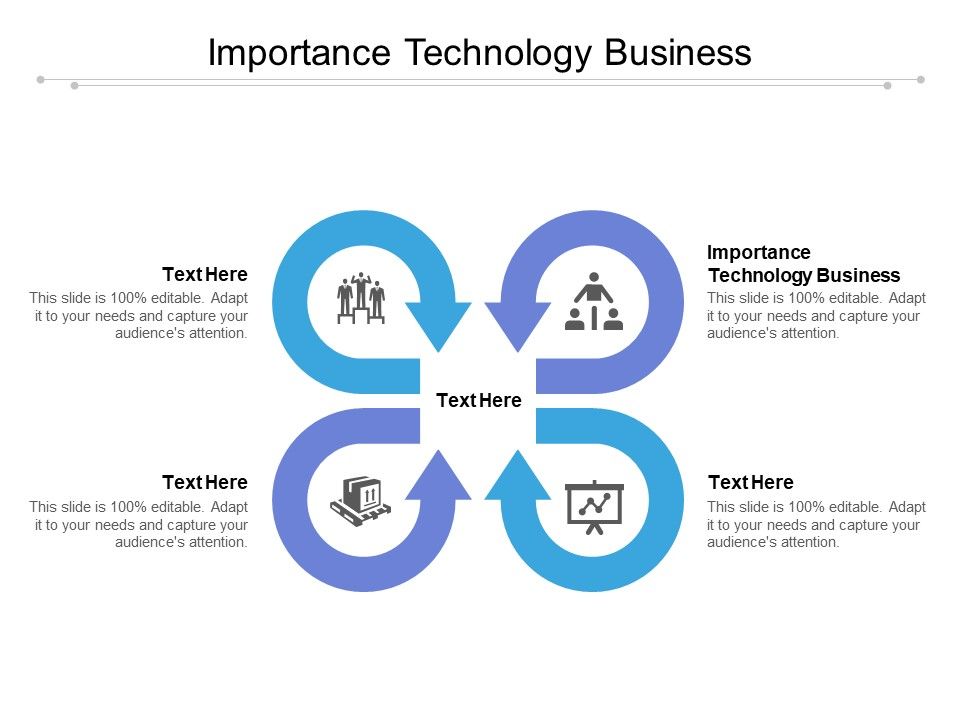 Importance Technology Business

Text Here
This slide is 100% editable. Adapt it to your needs and capture your audience's attention.

Importance Technology Business
This slide is 100% editable. Adapt it to your needs and capture your audience's attention.

Text Here

Text Here
This slide is 100% editable. Adapt it to your needs and capture your audience's attention.

Text Here
This slide is 100% editable. Adapt it to your needs and capture your audience's attention.