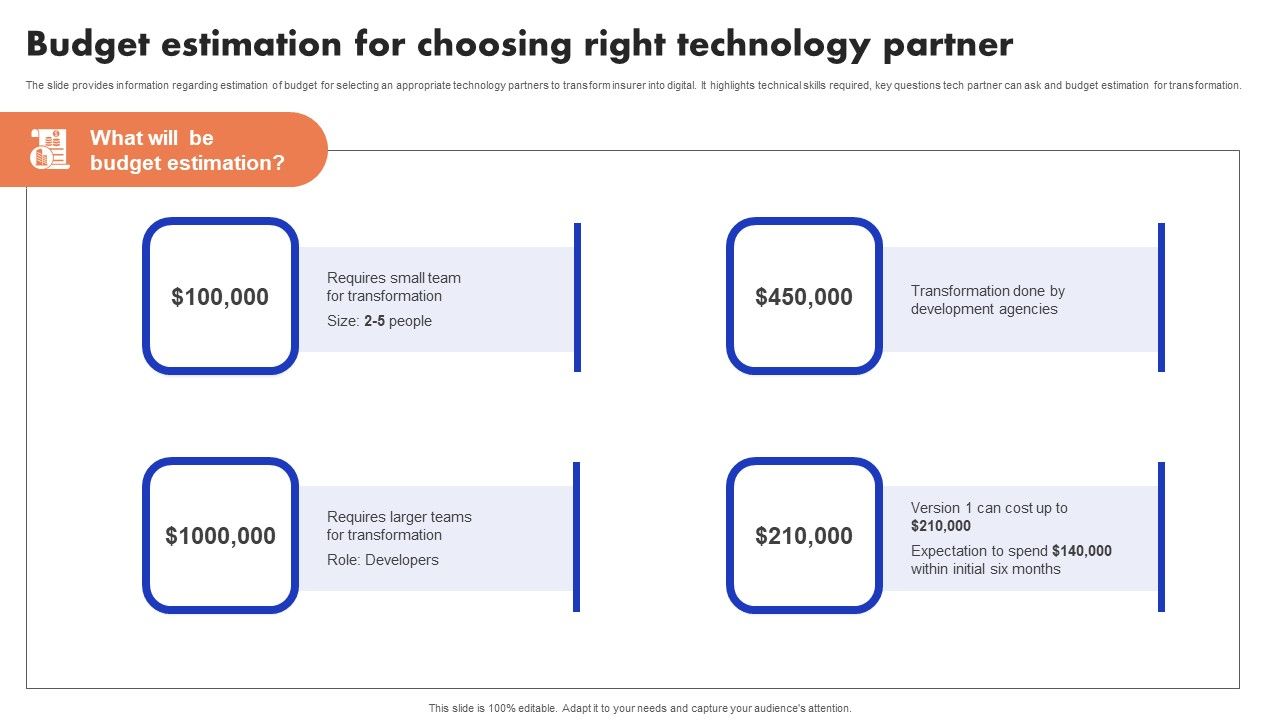 Budget estimation for choosing right technology partner

The slide provides information regarding estimation of budget for selecting an appropriate technology partners to transform insurer into digital. It highlights technical skills required, key questions tech partner can ask and budget estimation for transformation.

What will be budget estimation?

$100,000

Requires small team for transformation

Size: 2-5 people

$450,000

Transformation done by development agencies

$1000,000

Requires larger teams for transformation

Role: Developers

$210,000

Version 1 can cost up to $210,000

Expectation to spend $140,000 within initial six months

This slide is 100% editable. Adapt it to your needs and capture your audience's attention.