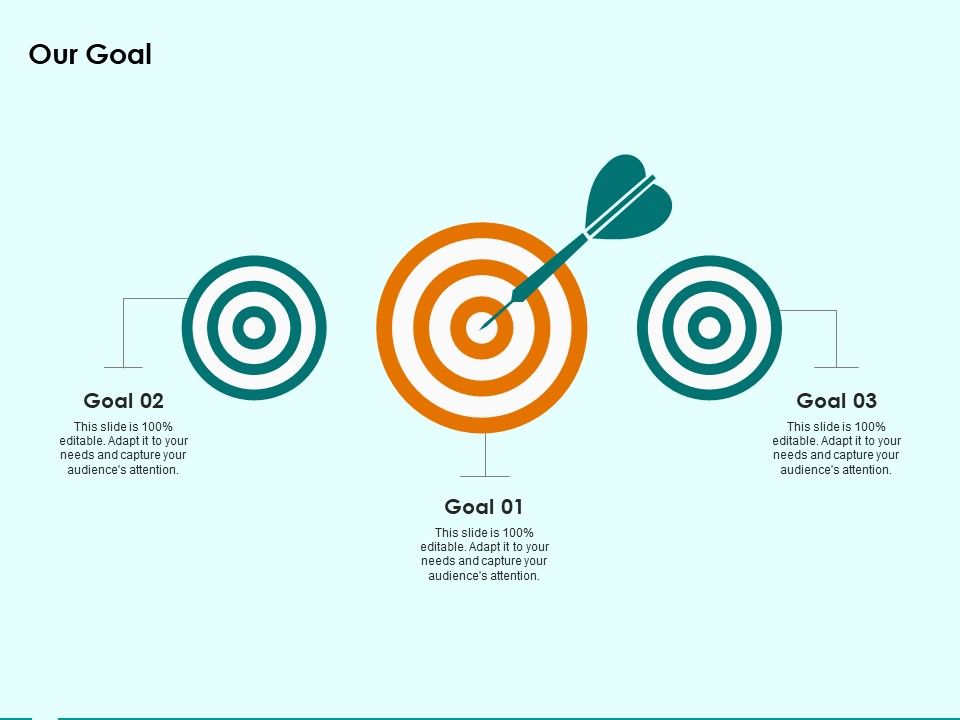 Our Goal

Goal 02

This slide is 100% editable. Adapt it to your needs and capture your audience's attention.

Goal 01

This slide is 100% editable. Adapt it to your needs and capture your audience's attention.

Goal 03

This slide is 100% editable. Adapt it to your needs and capture your audience's attention.