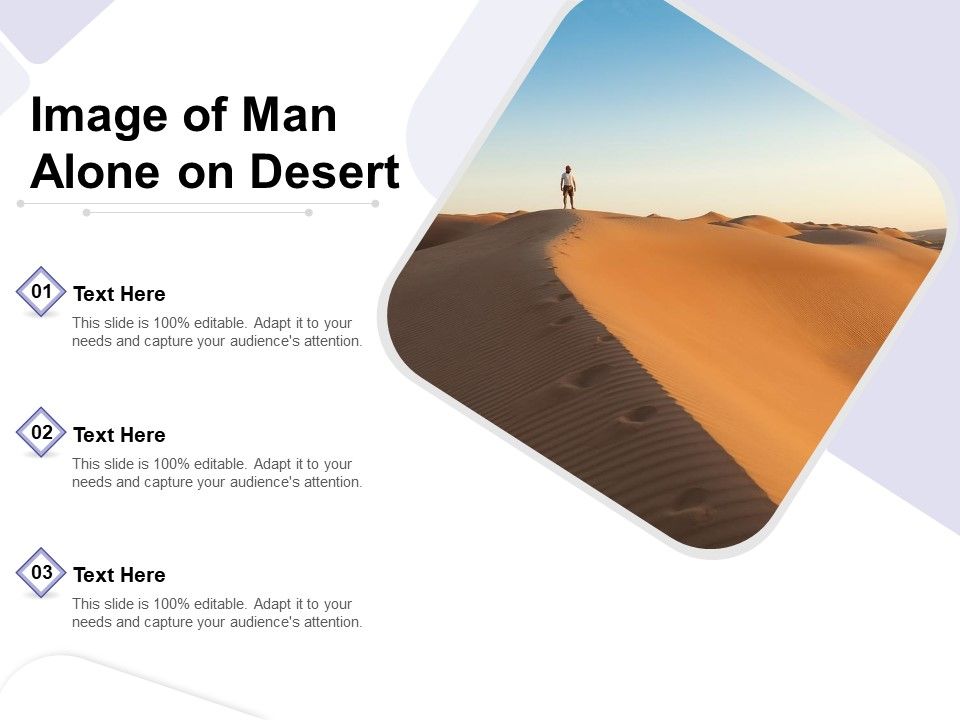 Image of Man Alone on Desert

01 Text Here

This slide is 100% editable. Adapt it to your needs and capture your audience's attention.

02 Text Here

This slide is 100% editable. Adapt it to your needs and capture your audience's attention.

03 Text Here

This slide is 100% editable. Adapt it to your needs and capture your audience's attention.