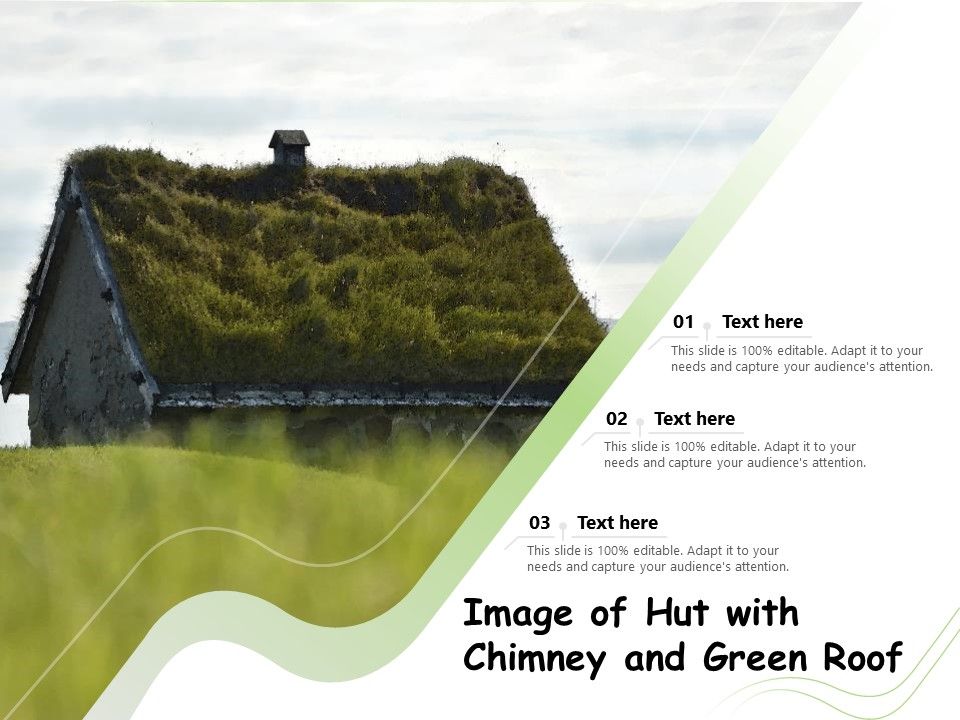 01 Text here

This slide is 100% editable. Adapt it to your needs and capture your audience's attention.

02 Text here

This slide is 100% editable. Adapt it to your needs and capture your audience's attention.

03 Text here

This slide is 100% editable. Adapt it to your needs and capture your audience's attention.

Image of Hut with Chimney and Green Roof