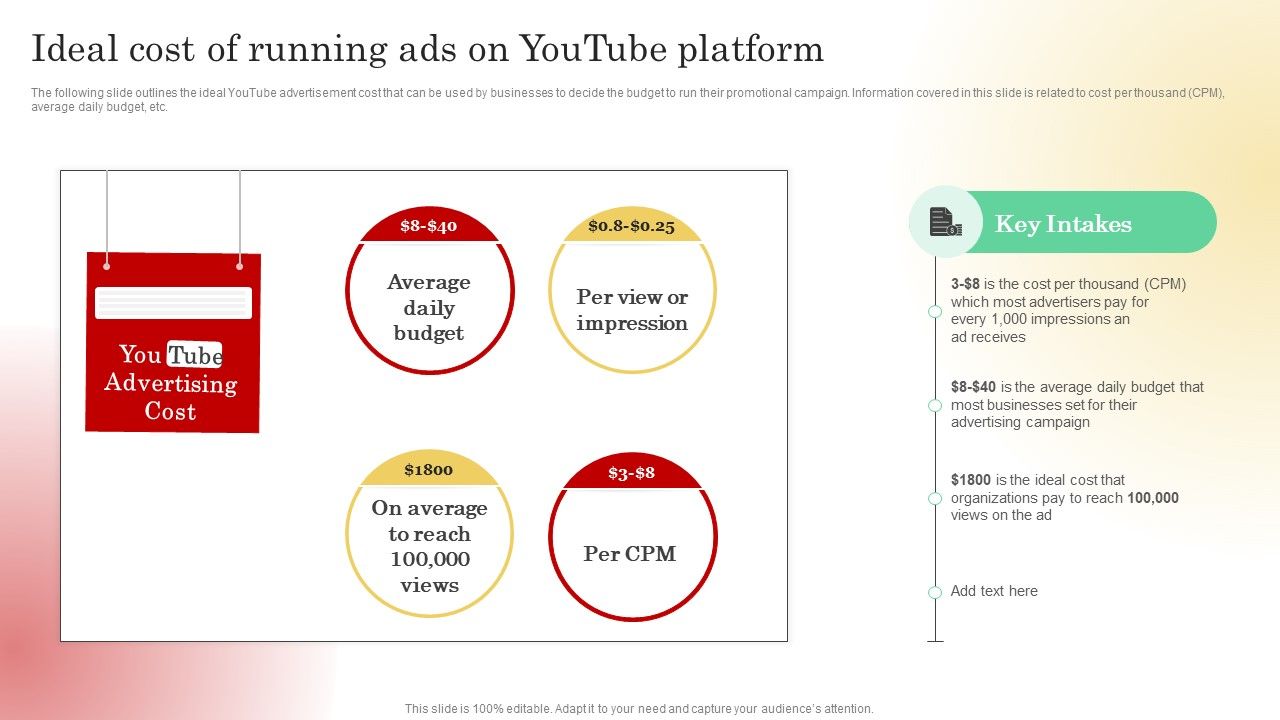 Ideal cost of running ads on YouTube platform

The following slide outlines the ideal YouTube advertisement cost that can be used by businesses to decide the budget to run their promotional campaign. Information covered in this slide is related to cost per thousand (CPM), average daily budget, etc.

You Tube Advertising Cost

$8-$40

Average daily budget

$0.8-$0.25

Per view or impression

$1800

On average to reach 100,000 views

$3-$8

Per CPM

Key Intakes

3-$8 is the cost per thousand (CPM) which most advertisers pay for every 1,000 impressions an ad receives

$8-$40 is the average daily budget that most businesses set for their advertising campaign

$1800 is the ideal cost that organizations pay to reach 100,000 views on the ad

Add text here

This slide is 100% editable. Adapt it to your need and capture your audience's attention.