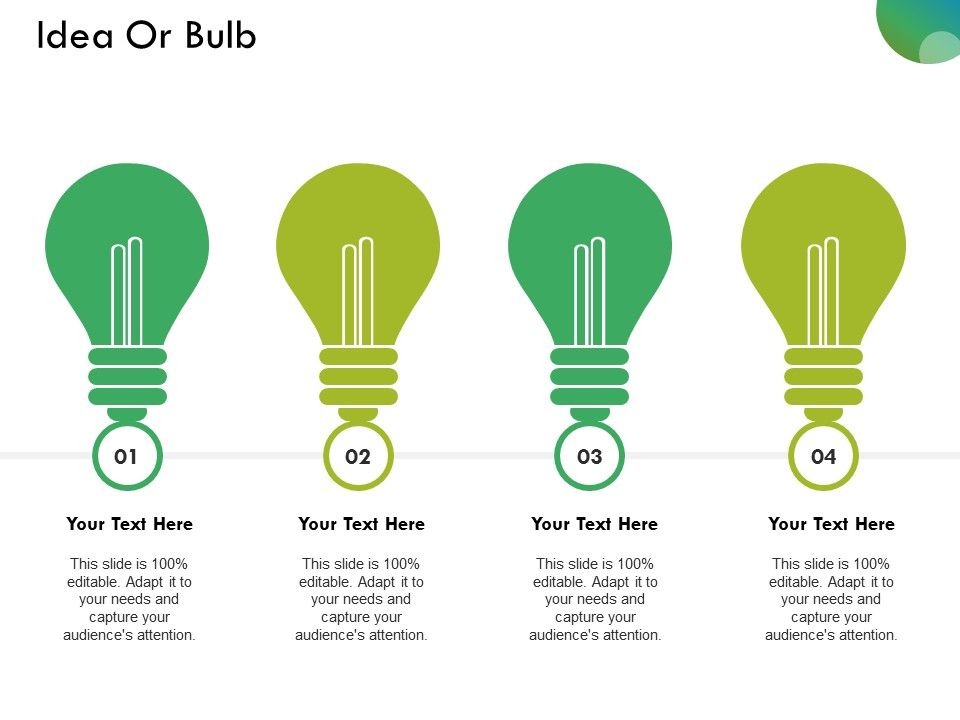 Idea Or Bulb

01

Your Text Here

This slide is 100% editable. Adapt it to your needs and capture your audience's attention.

02

Your Text Here

This slide is 100% editable. Adapt it to your needs and capture your audience's attention.

03

Your Text Here

This slide is 100% editable. Adapt it to your needs and capture your audience's attention.

04

Your Text Here

This slide is 100% editable. Adapt it to your needs and capture your audience's attention.