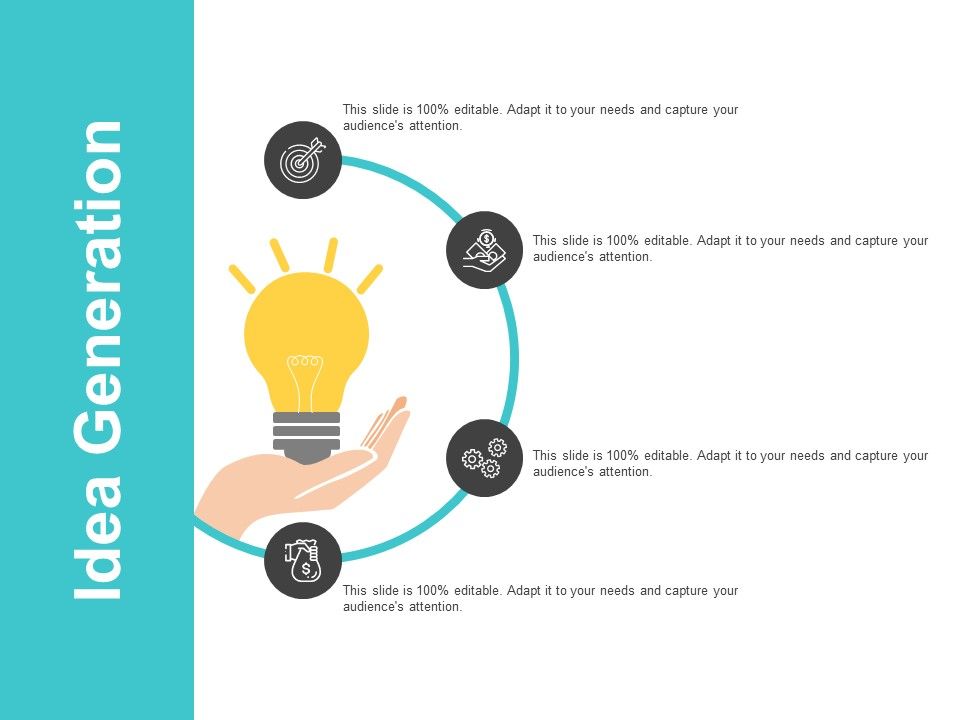 Idea Generation

This slide is 100% editable. Adapt it to your needs and capture your audience's attention.

This slide is 100% editable. Adapt it to your needs and capture your audience's attention.

This slide is 100% editable. Adapt it to your needs and capture your audience's attention.

This slide is 100% editable. Adapt it to your needs and capture your audience's attention.