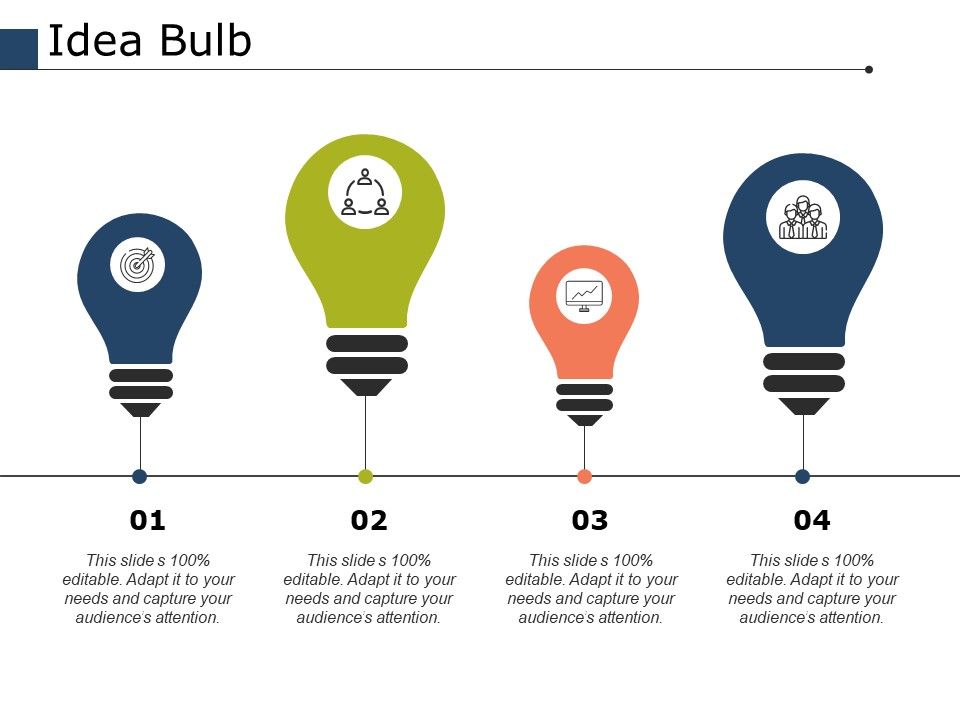 Idea Bulb

01

This slide s 100% editable. Adapt it to your needs and capture your audience's attention.

02

This slide s 100% editable. Adapt it to your needs and capture your audience's attention.

03

This slide s 100% editable. Adapt it to your needs and capture your audience's attention.

04

This slide s 100% editable. Adapt it to your needs and capture your audience's attention.