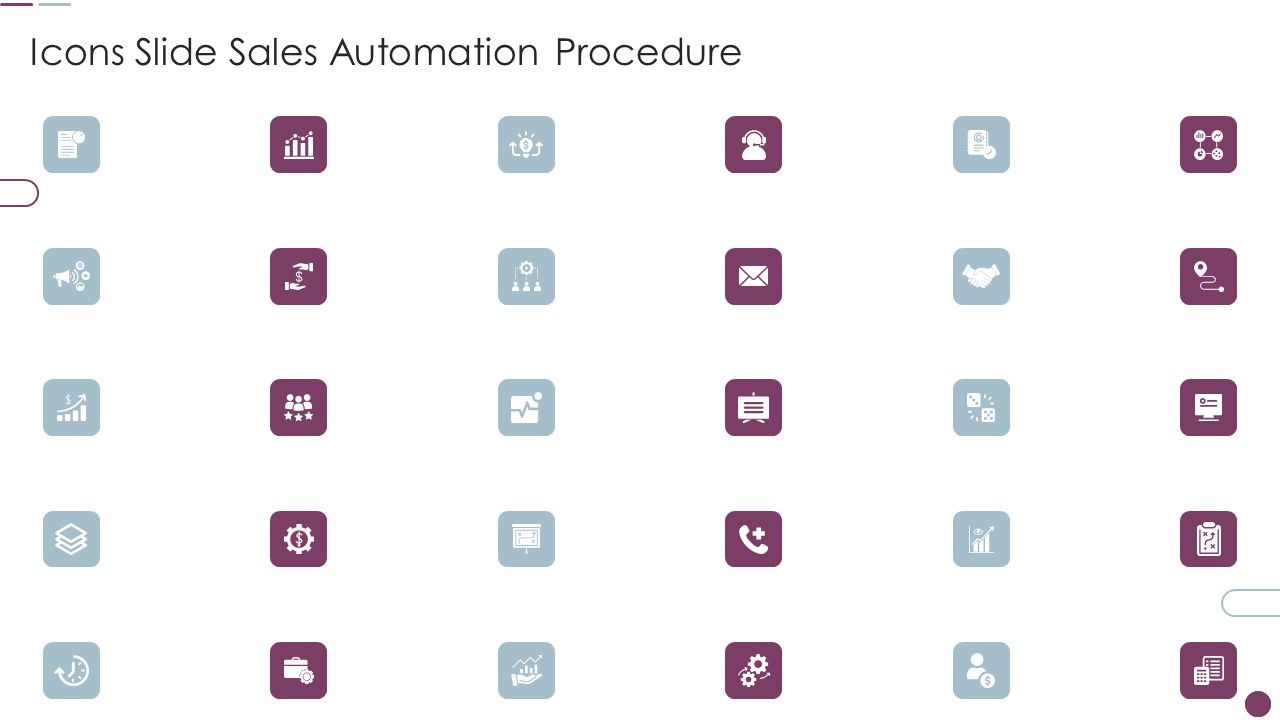 Icons Slide Sales Automation Procedure